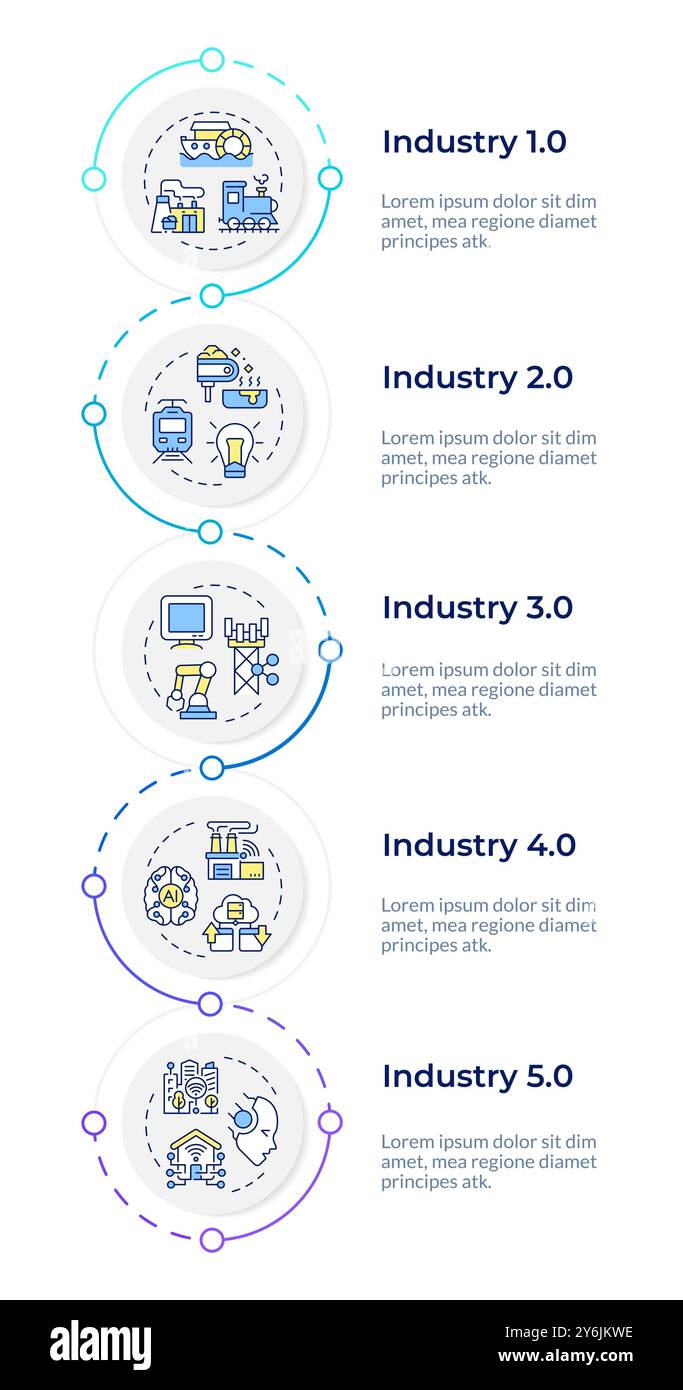 Industry 1.0

Lorem ipsum dolor sit dim amet, mea regione diamet principes atk.

Industry 2.0

Lorem ipsum dolor sit dim amet, mea regione diamet principes atk.

Industry 3.0

Lorem ipsum dolor sit dim amet, mea regione diamet principes atk.

AI

Industry 4.0

Lorem ipsum dolor sit dim amet, mea regione diamet principes atk.

Industry 5.0

Lorem ipsum dolor sit dim amet, mea regione diamet principes atk.

alamy

Image ID: 2Y6JKWE
www.alamy.com