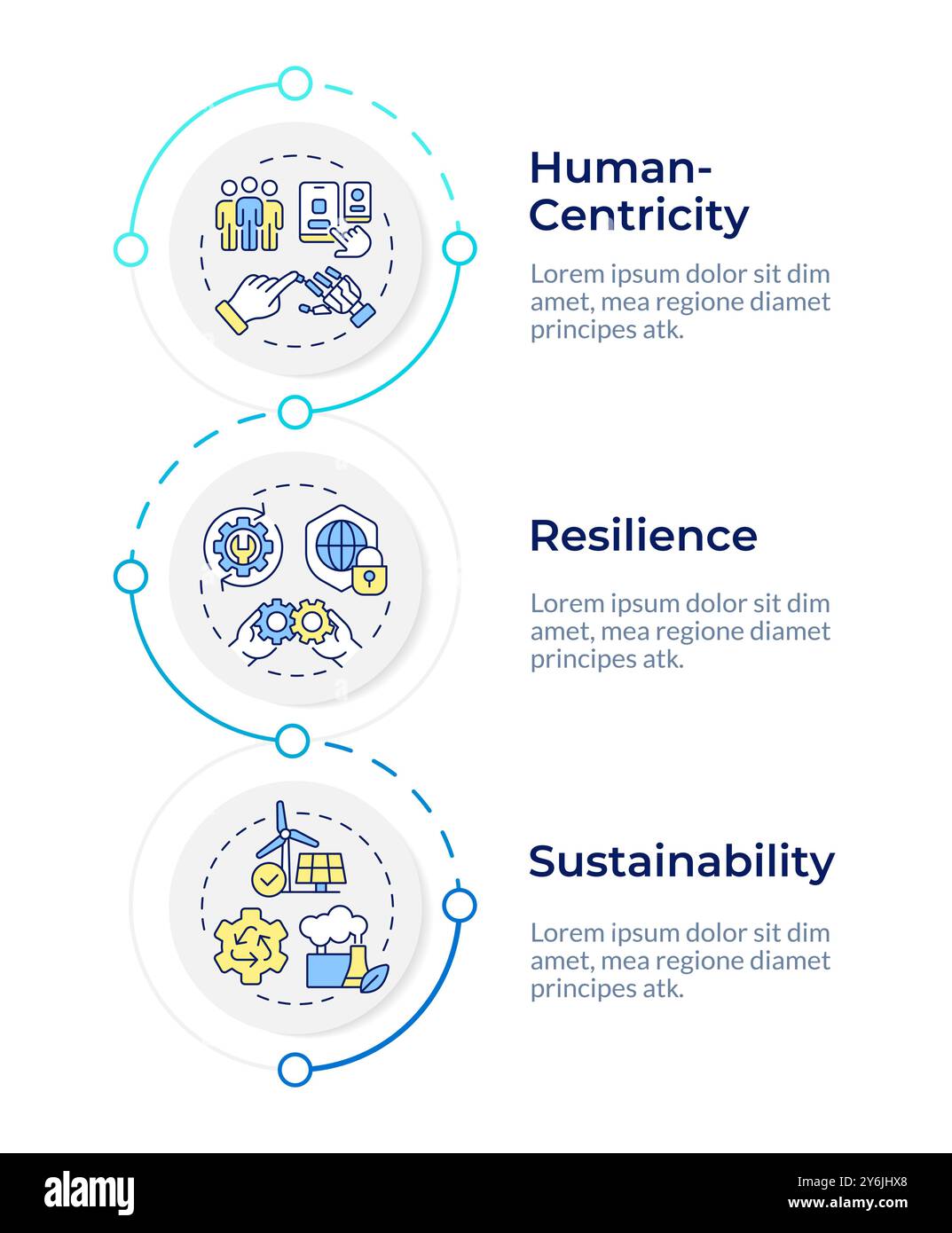 Human-Centricity

Lorem ipsum dolor sit dim amet, mea regione diamet principes atk.

Resilience

Lorem ipsum dolor sit dim amet, mea regione diamet principes atk.

Sustainability

Lorem ipsum dolor sit dim amet, mea regione diamet principes atk.

alamy

Image ID: 2Y6JHX8
www.alamy.com