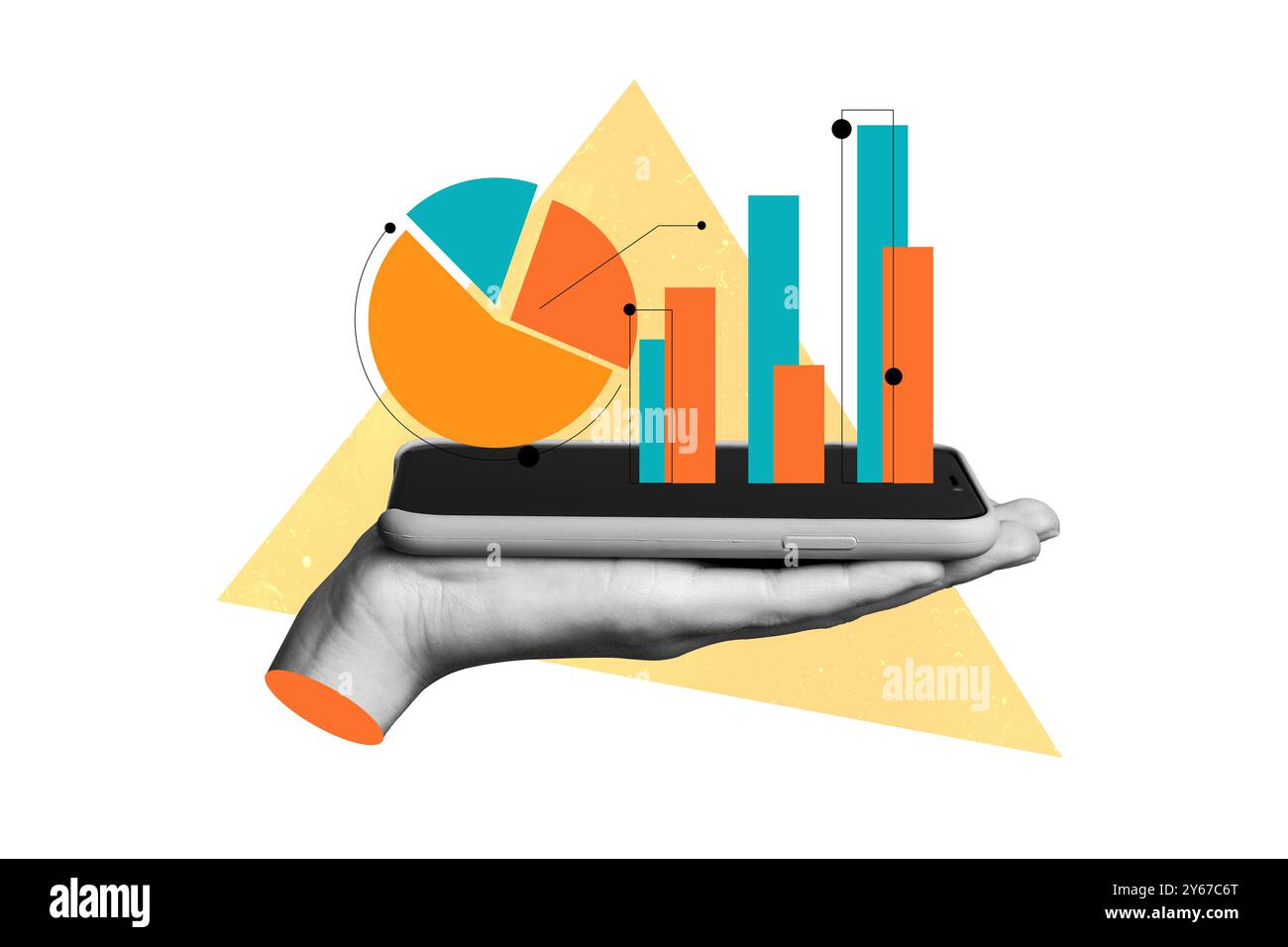 alamy

alamy

alamy

Image ID: 2Y67C6T
www.alamy.com