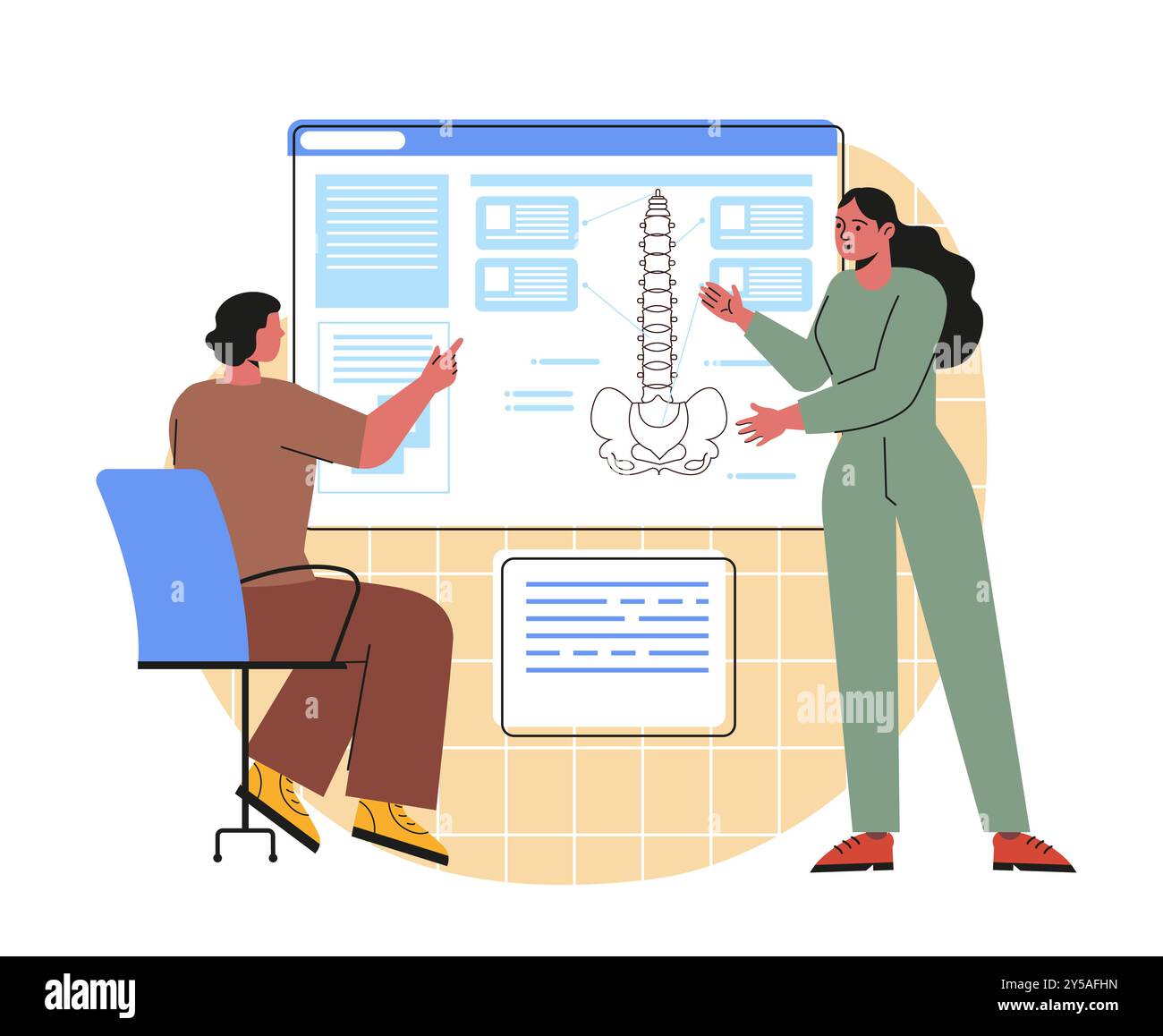 alamy

alamy

Image ID: 2Y5AFHN
www.alamy.com