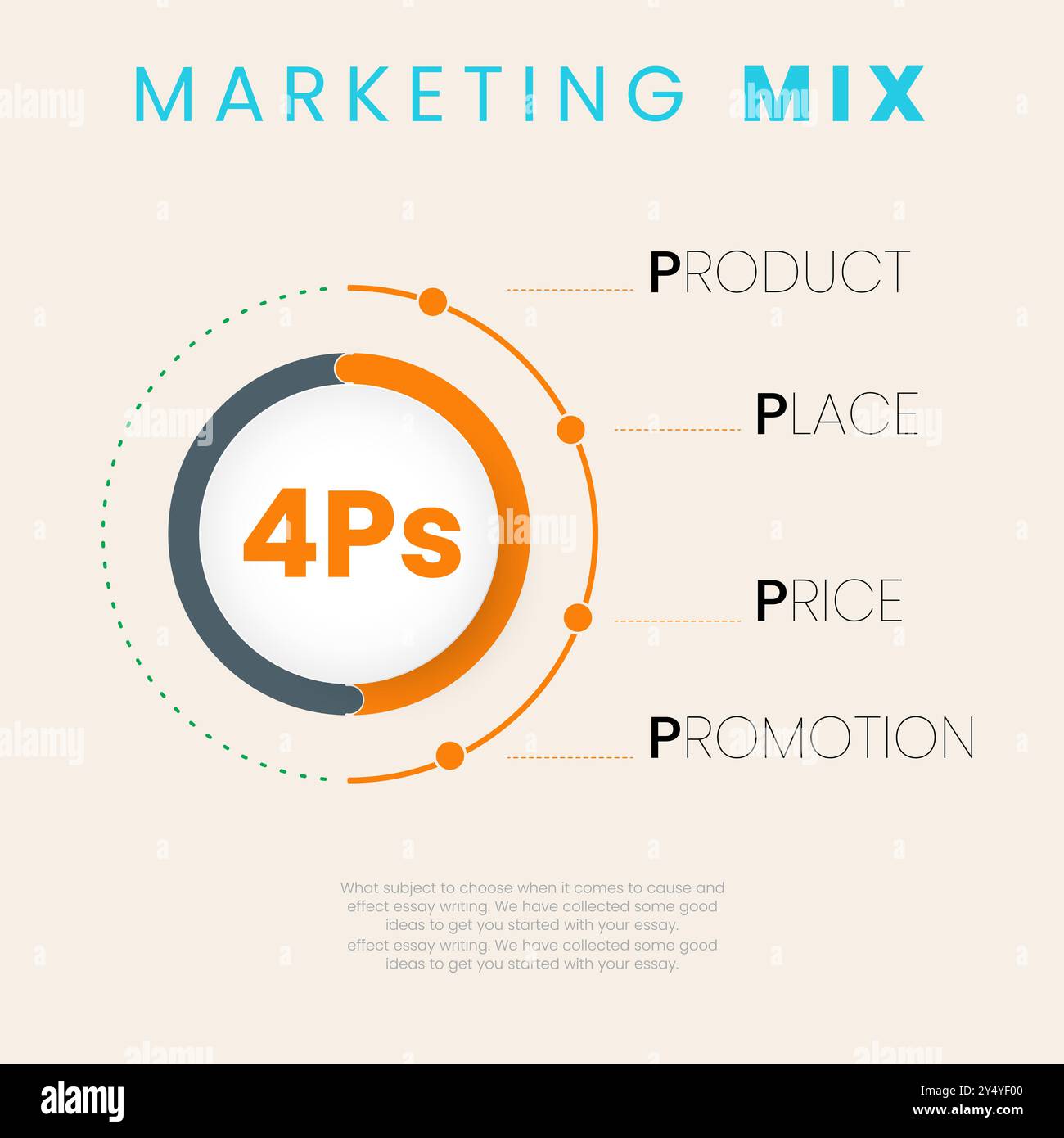 MARKETING MIX

4Ps

PRODUCT

PLACE

PRICE

PROMOTION

What subject to choose when it comes to cause and effect essay writing. We have collected some good ideas to get you started with your essay. effect essay writing. We have collected some good ideas to get you started with your essay.

alamy

Image ID: 2Y4YF00
www.alamy.com