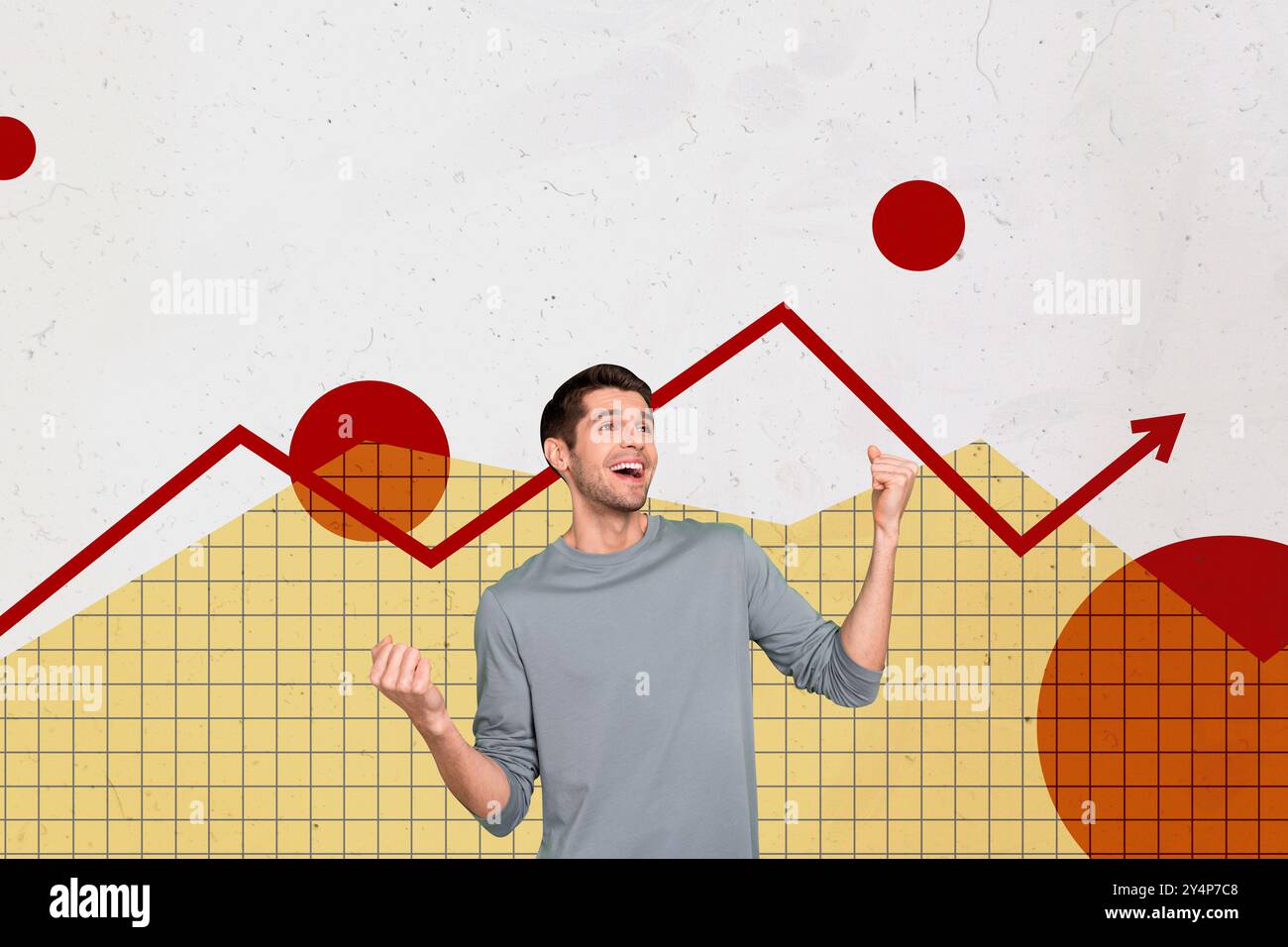 alamy

alamy

alamy

alamy

alamy

alamy

Image ID: 2Y4P7C8
www.alamy.com