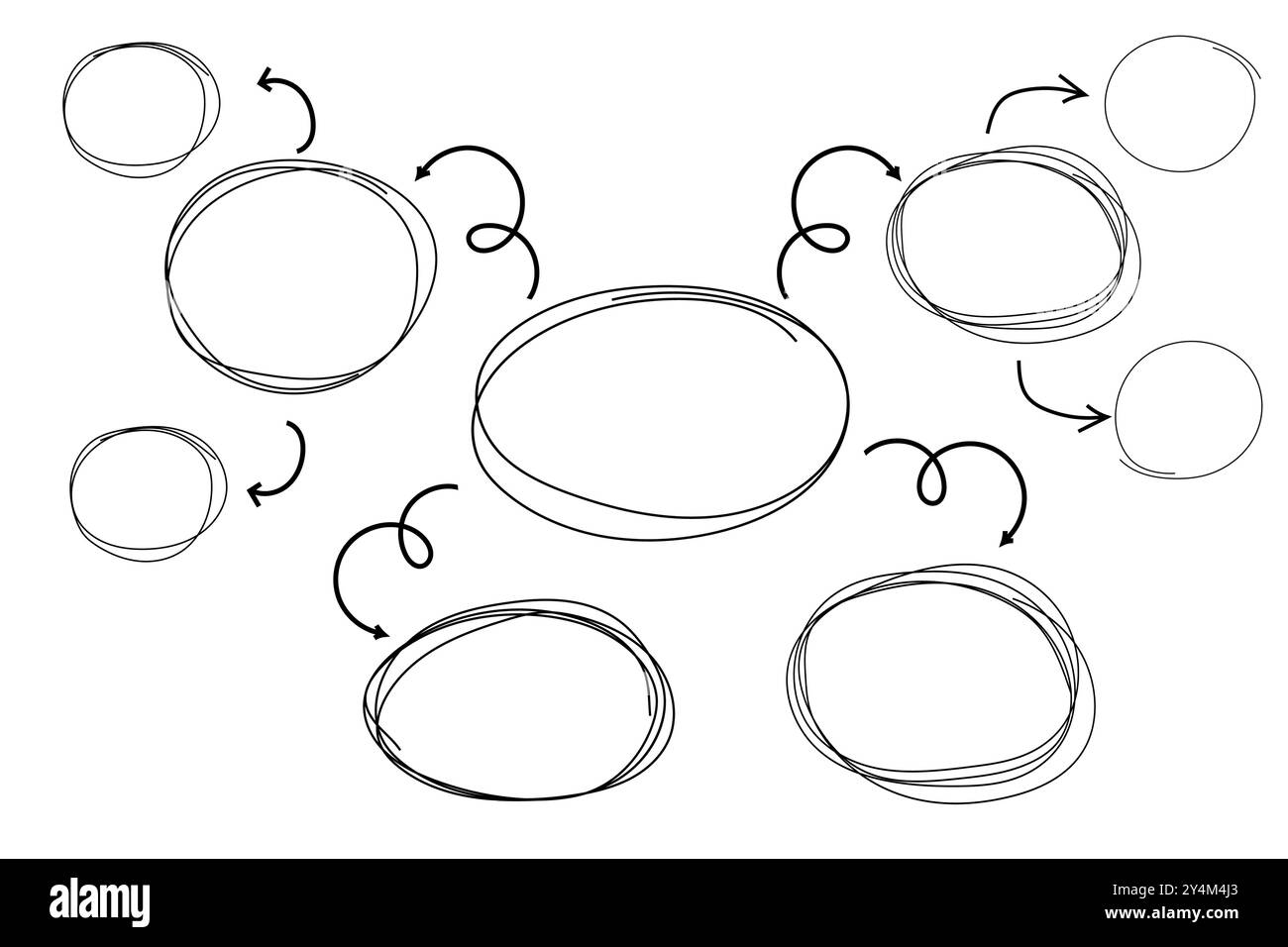 alamy

Image ID: 2Y4M4J3
www.alamy.com