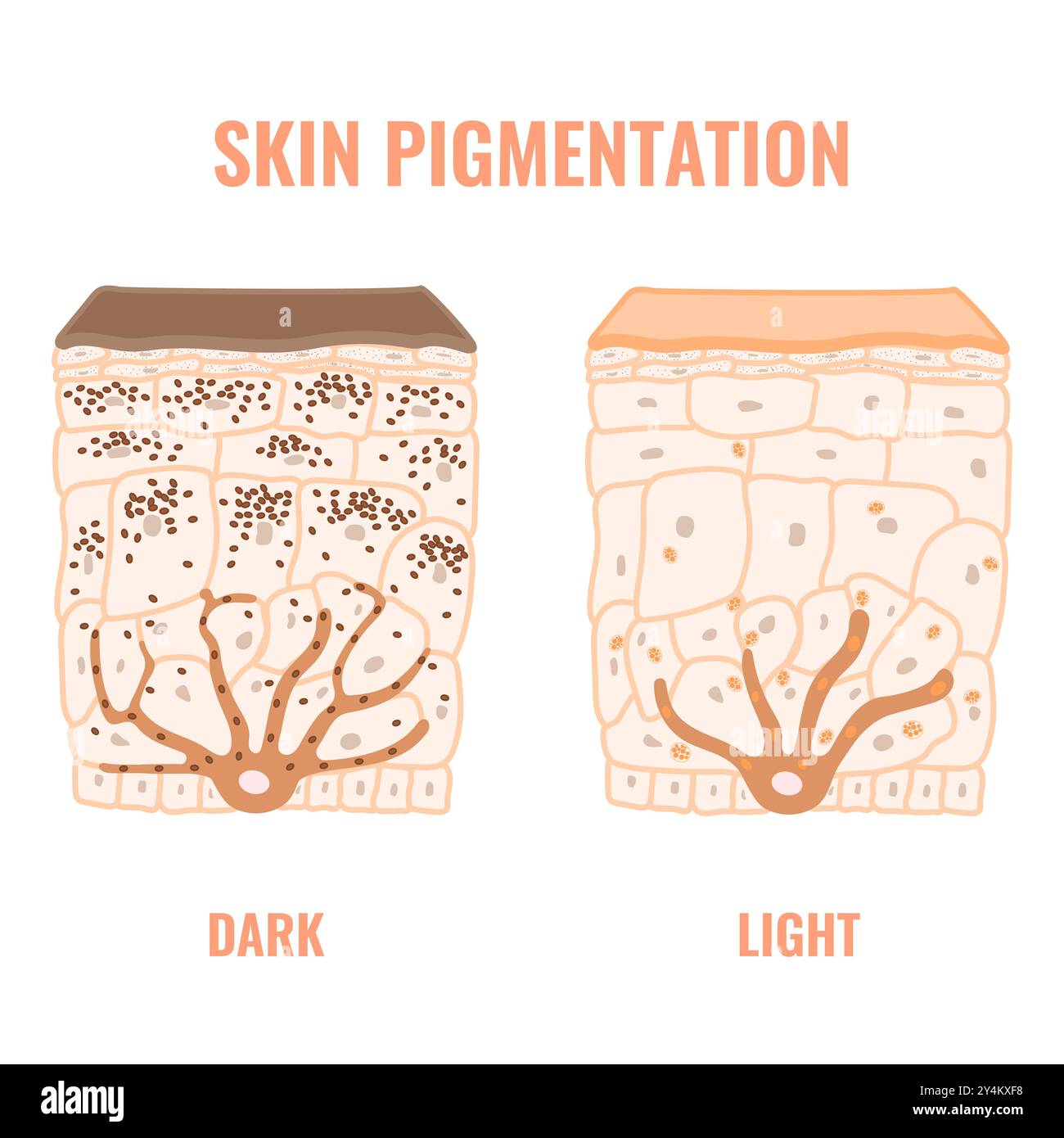 SKIN PIGMENTATION

DARK

LIGHT

alamy

Image ID: 2Y4KXF8
www.alamy.com