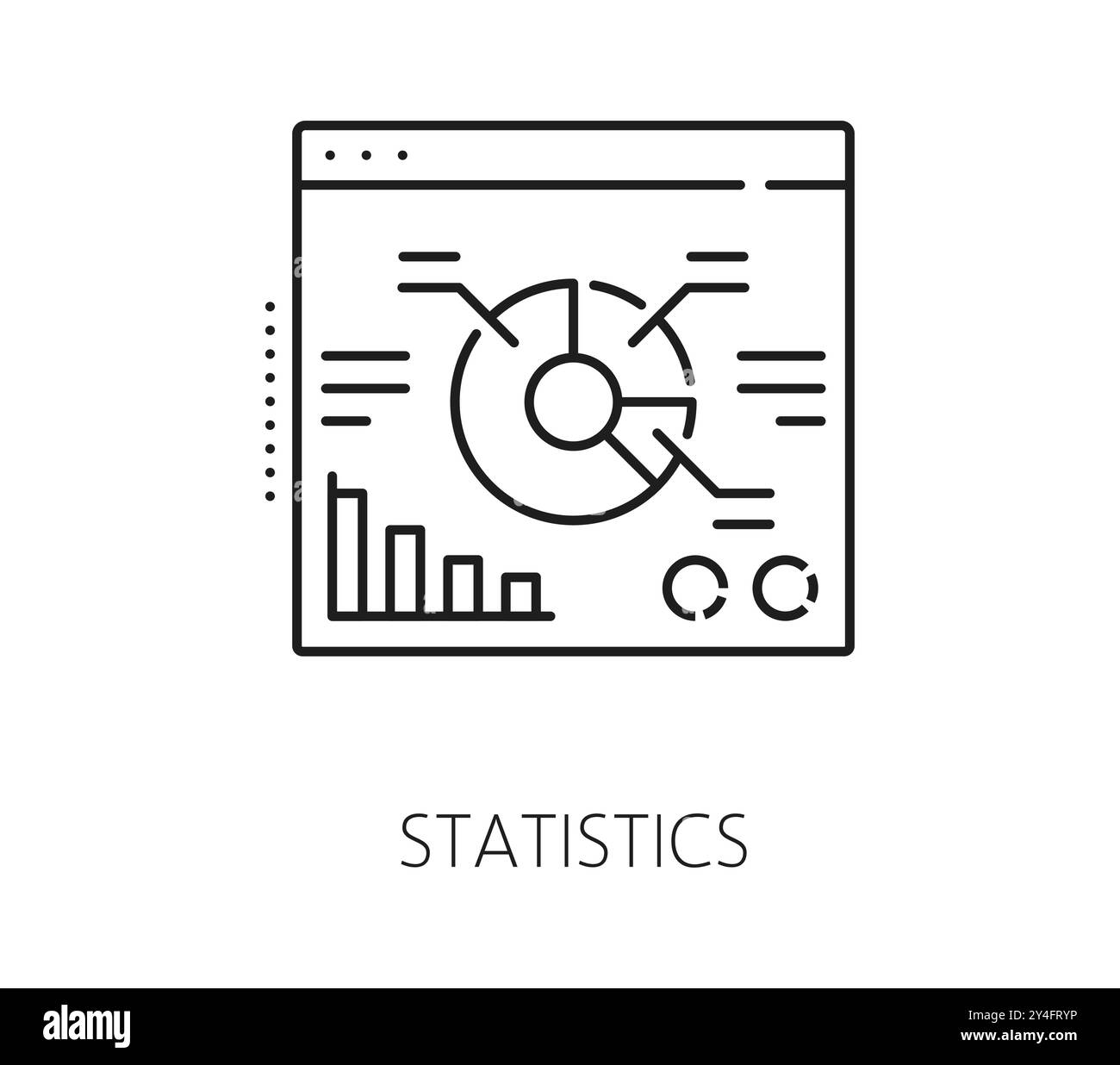 STATISTICS

alamy

Image ID: 2Y4FRYP
www.alamy.com