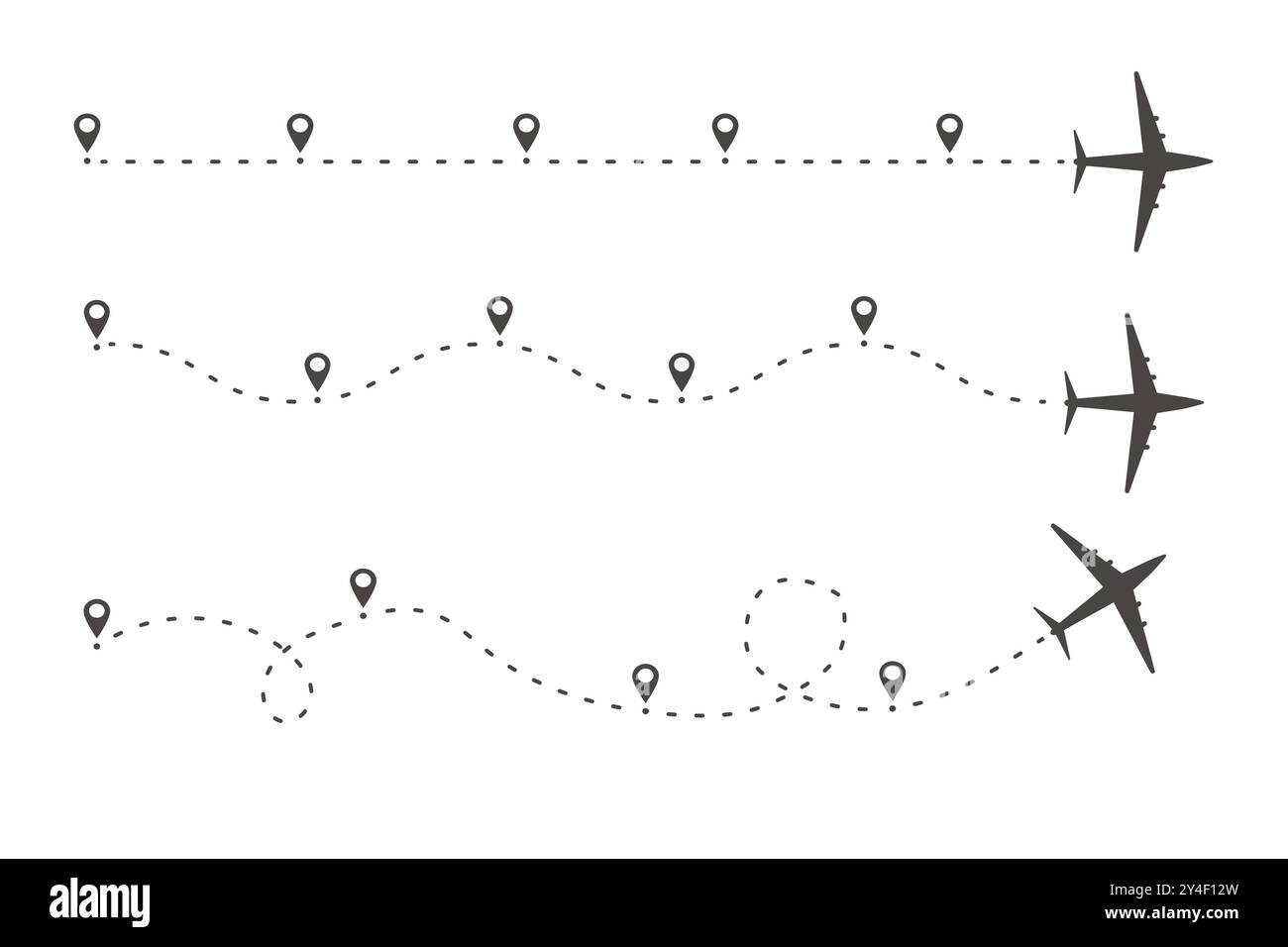 alamy

Image ID: 2Y4F12W
www.alamy.com