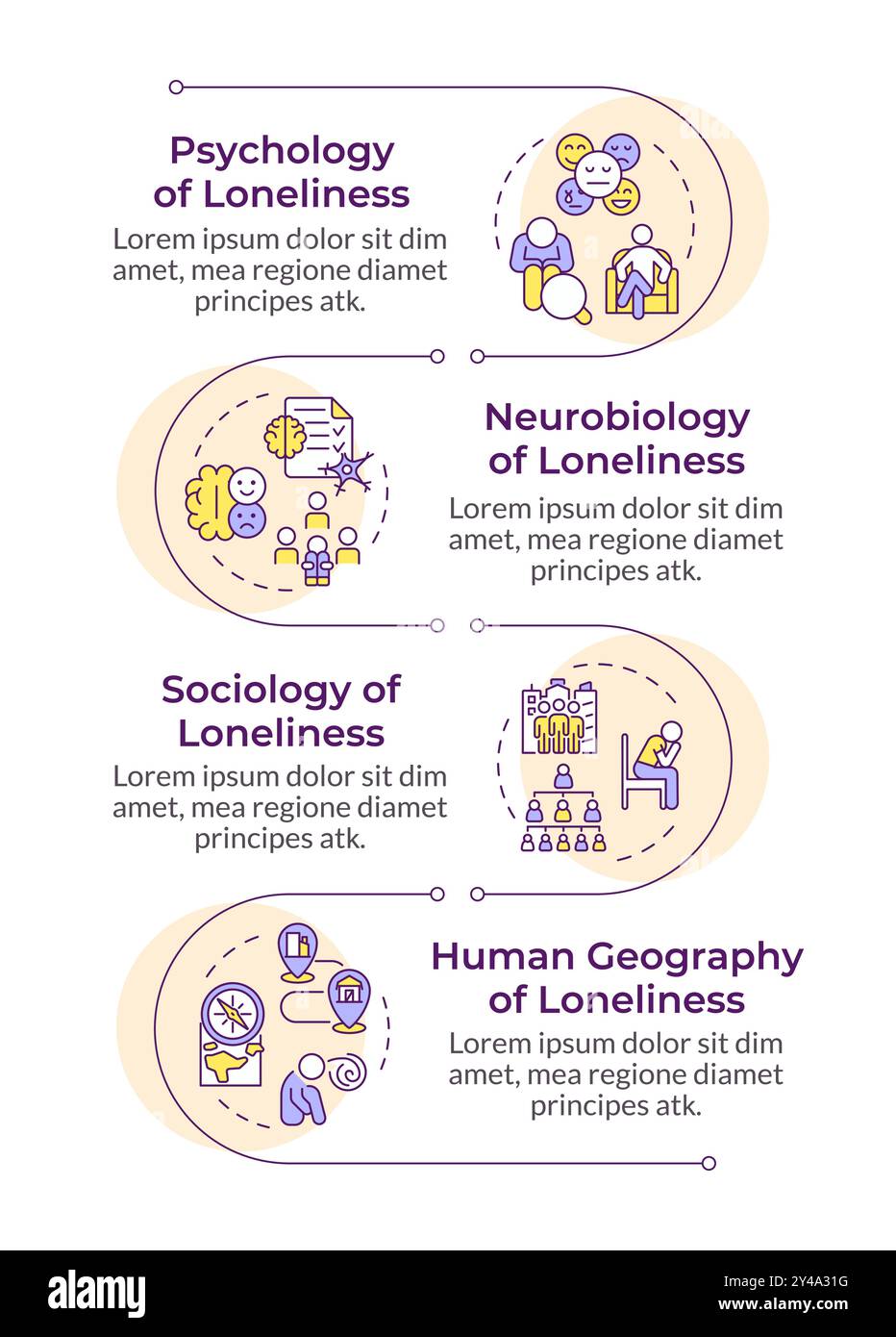 Psychology of Loneliness

Lorem ipsum dolor sit dim amet, mea regione diamet principes atk.

Neurobiology of Loneliness

Lorem ipsum dolor sit dim amet, mea regione diamet principes atk.

Sociology of Loneliness

Lorem ipsum dolor sit dim amet, mea regione diamet principes atk.

Human Geography of Loneliness

Lorem ipsum dolor sit dim amet, mea regione diamet principes atk.

alamy

Image ID: 2Y4A31G
www.alamy.com