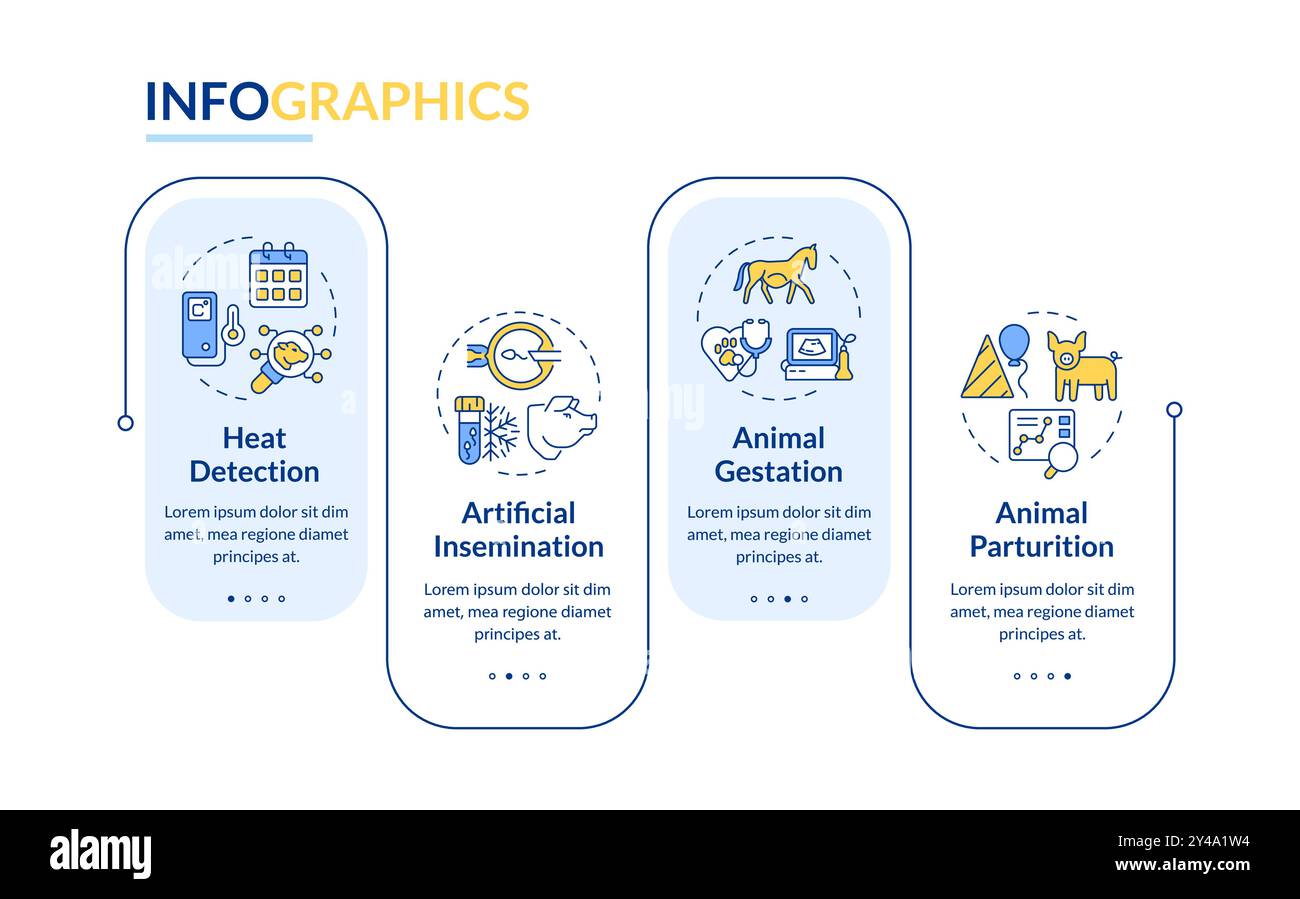 INFOGRAPHICS

Heat Detection

Lorem ipsum dolor sit dim amet, mea regione diamet principes at.

Artificial Insemination

Lorem ipsum dolor sit dim amet, mea regione diamet principes at.

Animal Gestation

Lorem ipsum dolor sit dim amet, mea regione diamet principes at.

Animal Parturition

Lorem ipsum dolor sit dim amet, mea regione diamet principes at.

alamy

Image ID: 2Y4A1W4
www.alamy.com