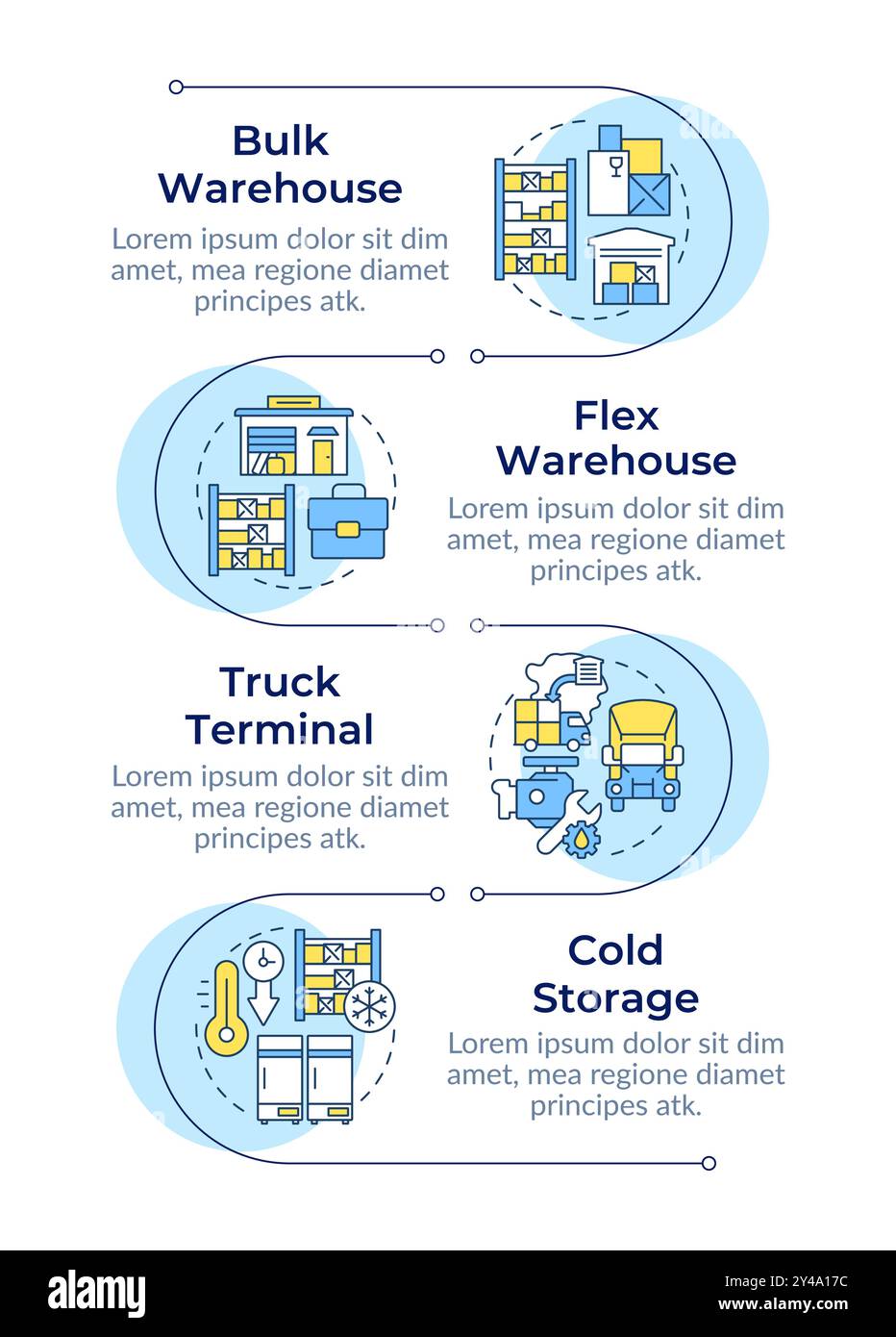 Bulk Warehouse

Lorem ipsum dolor sit dim amet, mea regione diamet principes atk.

Flex Warehouse

Lorem ipsum dolor sit dim amet, mea regione diamet principes atk.

Truck Terminal

Lorem ipsum dolor sit dim amet, mea regione diamet principes atk.

Cold Storage

Lorem ipsum dolor sit dim amet, mea regione diamet principes atk.

alamy

Image ID: 2Y4A17C
www.alamy.com