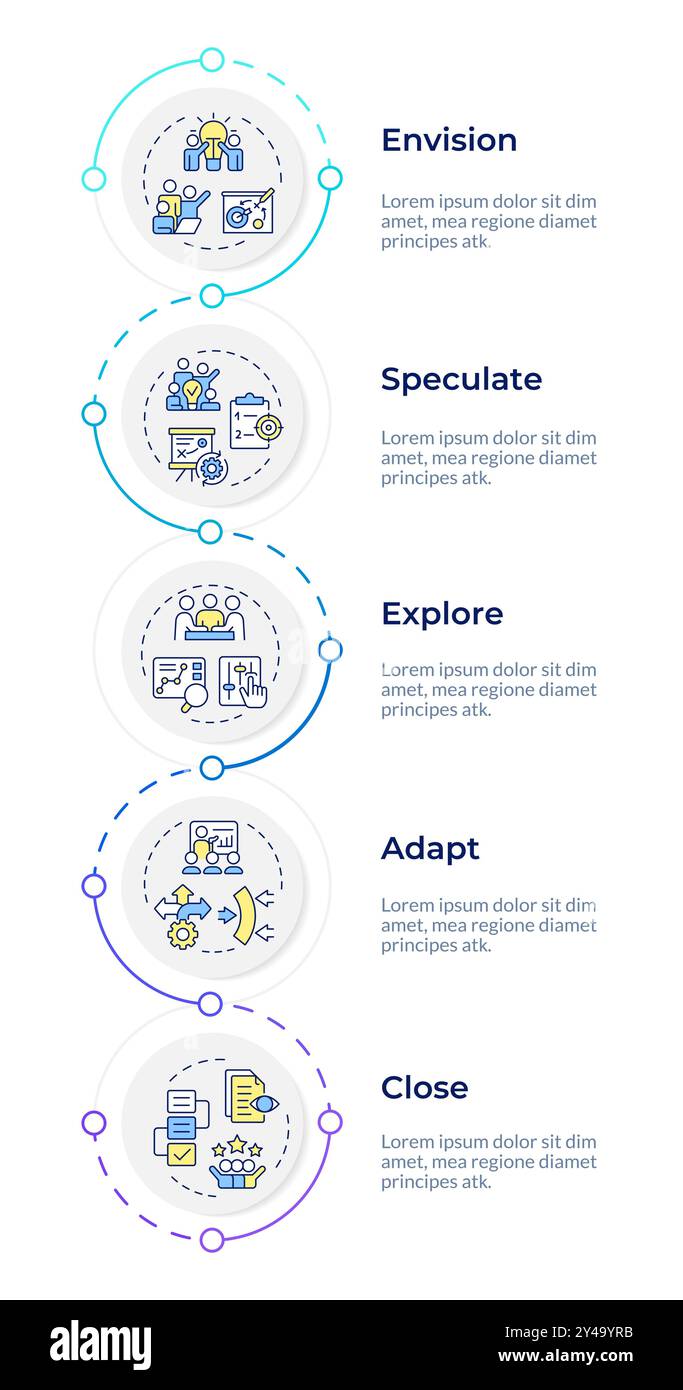 Envision

Lorem ipsum dolor sit dim amet, mea regione diamet principes atk.

Speculate

Lorem ipsum dolor sit dim amet, mea regione diamet principes atk.

Explore

Lorem ipsum dolor sit dim amet, mea regione diamet principes atk.

Adapt

Lorem ipsum dolor sit dim amet, mea regione diamet principes atk.

Close

Lorem ipsum dolor sit dim amet, mea regione diamet principes atk.

alamy

Image ID: 2Y49YRB
www.alamy.com