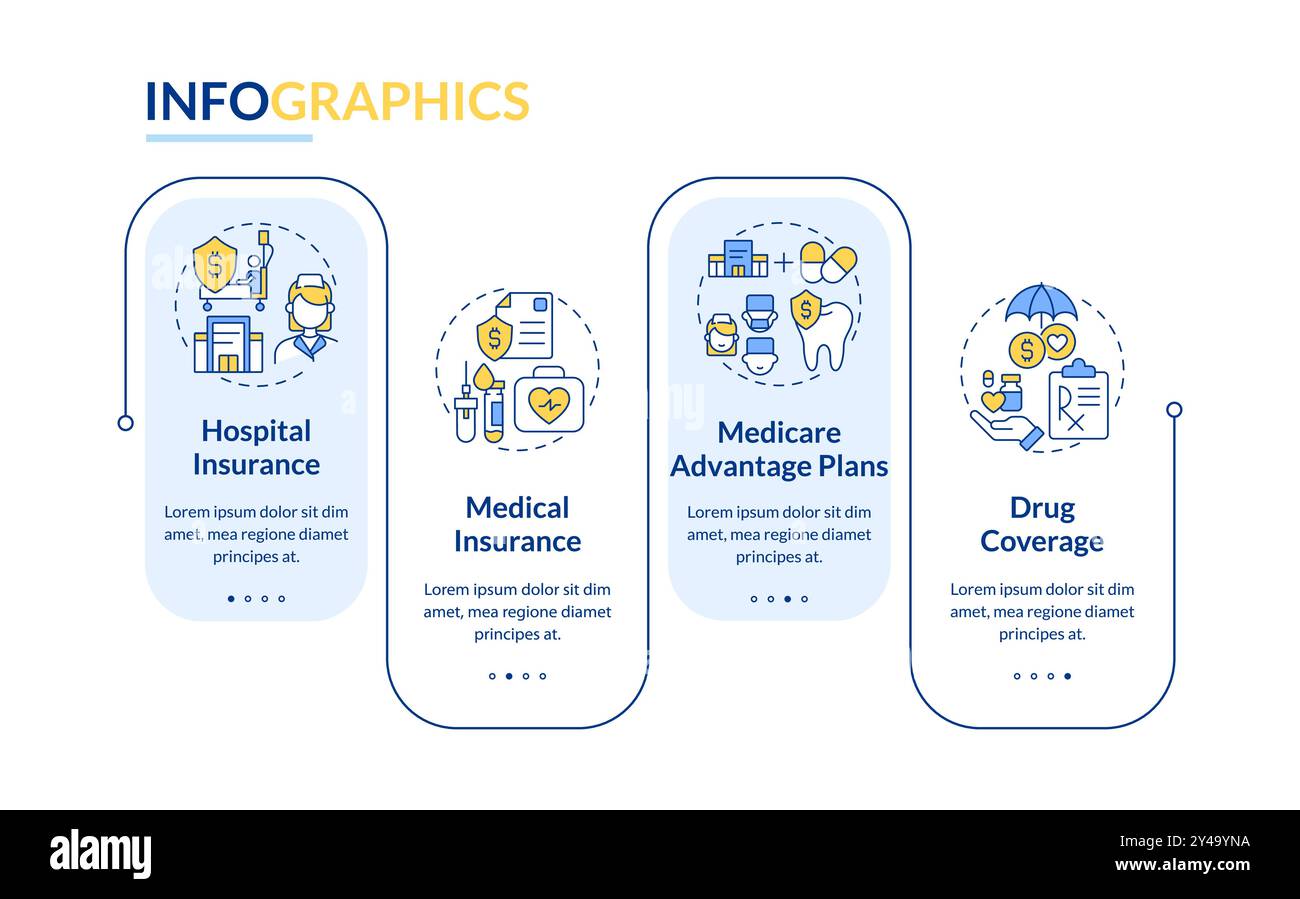 INFOGRAPHICS

Hospital Insurance

Lorem ipsum dolor sit dim amet, mea regione diamet principes at.

Medical Insurance

Lorem ipsum dolor sit dim amet, mea regione diamet principes at.

Medicare Advantage Plans

Lorem ipsum dolor sit dim amet, mea regione diamet principes at.

Drug Coverage

Lorem ipsum dolor sit dim amet, mea regione diamet principes at.

alamy

Image ID: 2Y49YNA
www.alamy.com