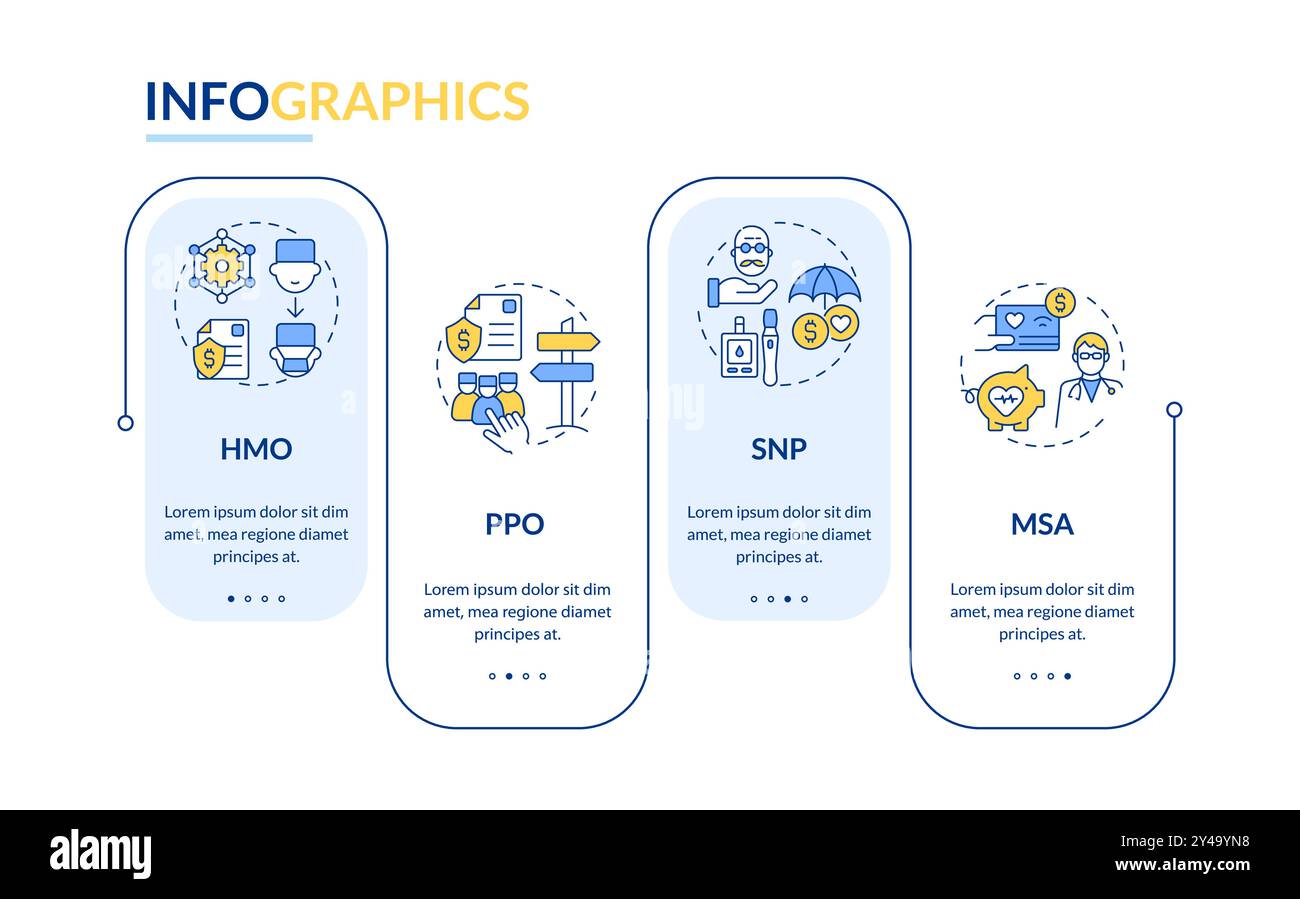 INFOGRAPHICS

HMO

Lorem ipsum dolor sit dim amet, mea regione diamet principes at.

PPO

Lorem ipsum dolor sit dim amet, mea regione diamet principes at.

SNP

Lorem ipsum dolor sit dim amet, mea regione diamet principes at.

MSA

Lorem ipsum dolor sit dim amet, mea regione diamet principes at.

alamy

Image ID: 2Y49YN8
www.alamy.com