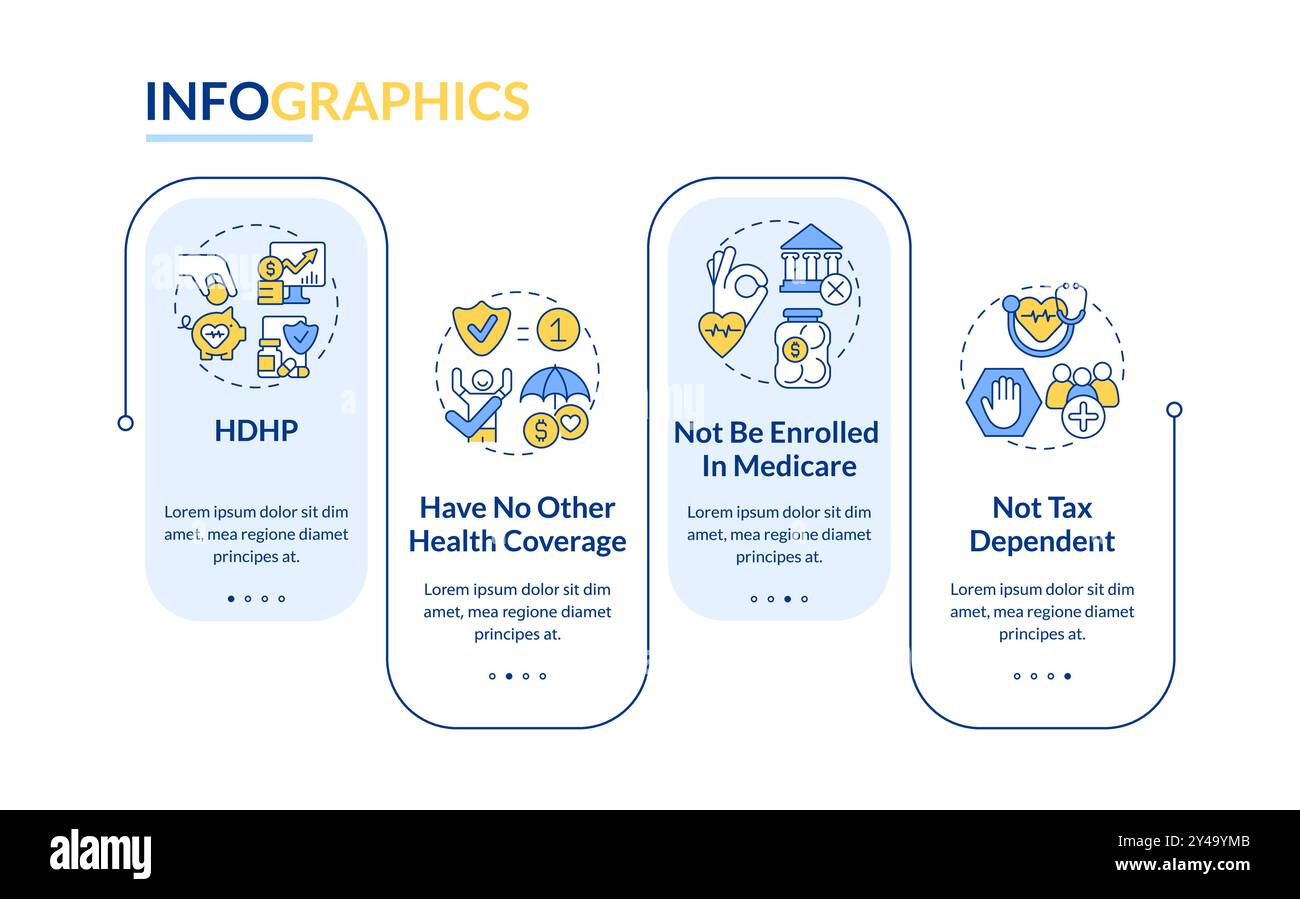 INFOGRAPHICS

HDHP

Lorem ipsum dolor sit dim amet, mea regione diamet principes at.

Have No Other Health Coverage

Lorem ipsum dolor sit dim amet, mea regione diamet principes at.

Not Be Enrolled In Medicare

Lorem ipsum dolor sit dim amet, mea regione diamet principes at.

Not Tax Dependent

Lorem ipsum dolor sit dim amet, mea regione diamet principes at.

alamy

Image ID: 2Y49YMB
www.alamy.com