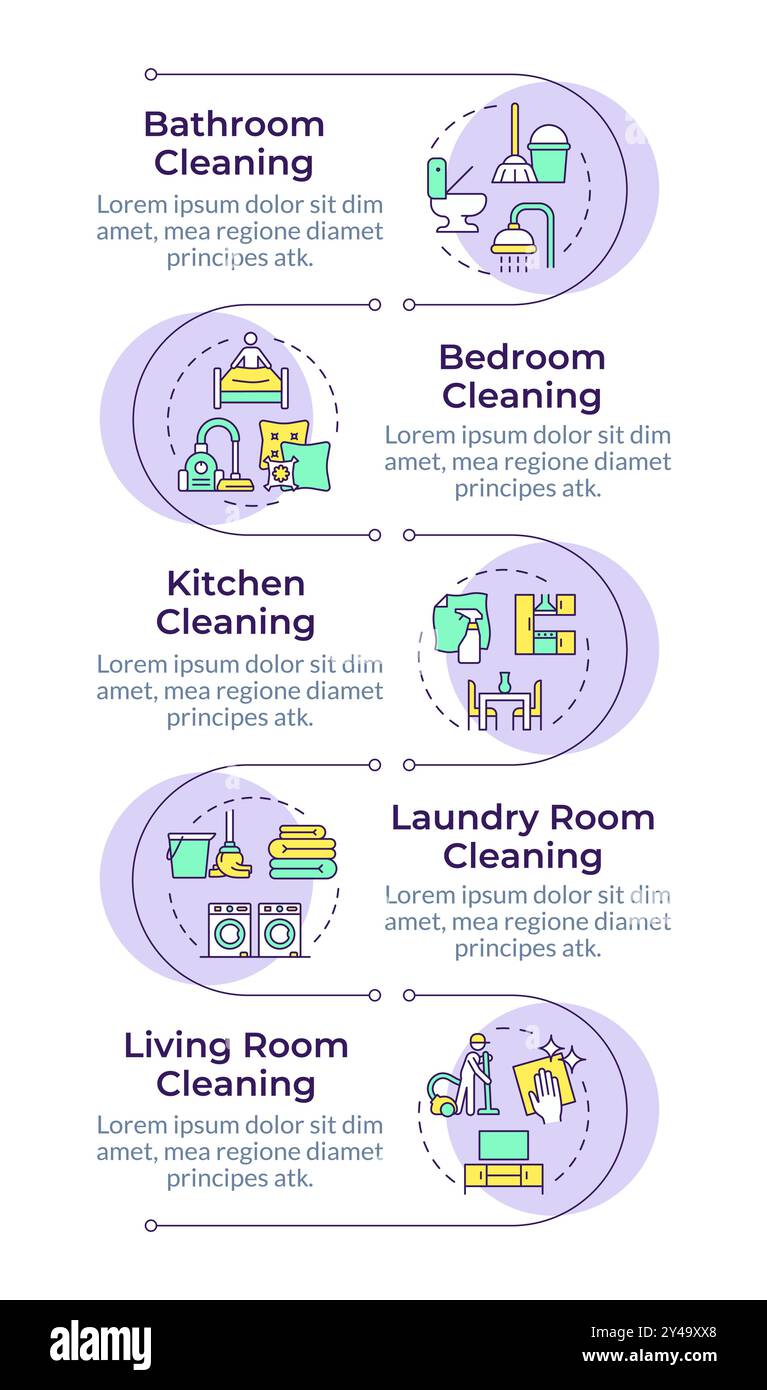 Bathroom Cleaning

Lorem ipsum dolor sit dim amet, mea regione diamet principes atk.

Bedroom Cleaning

Lorem ipsum dolor sit dim amet, mea regione diamet principes atk.

Kitchen Cleaning

Lorem ipsum dolor sit dim amet, mea regione diamet principes atk.

Laundry Room Cleaning

Lorem ipsum dolor sit dim amet, mea regione diamet principes atk.

Living Room Cleaning

Lorem ipsum dolor sit dim amet, mea regione diamet principes atk.

alamy

Image ID: 2Y49XX8
www.alamy.com