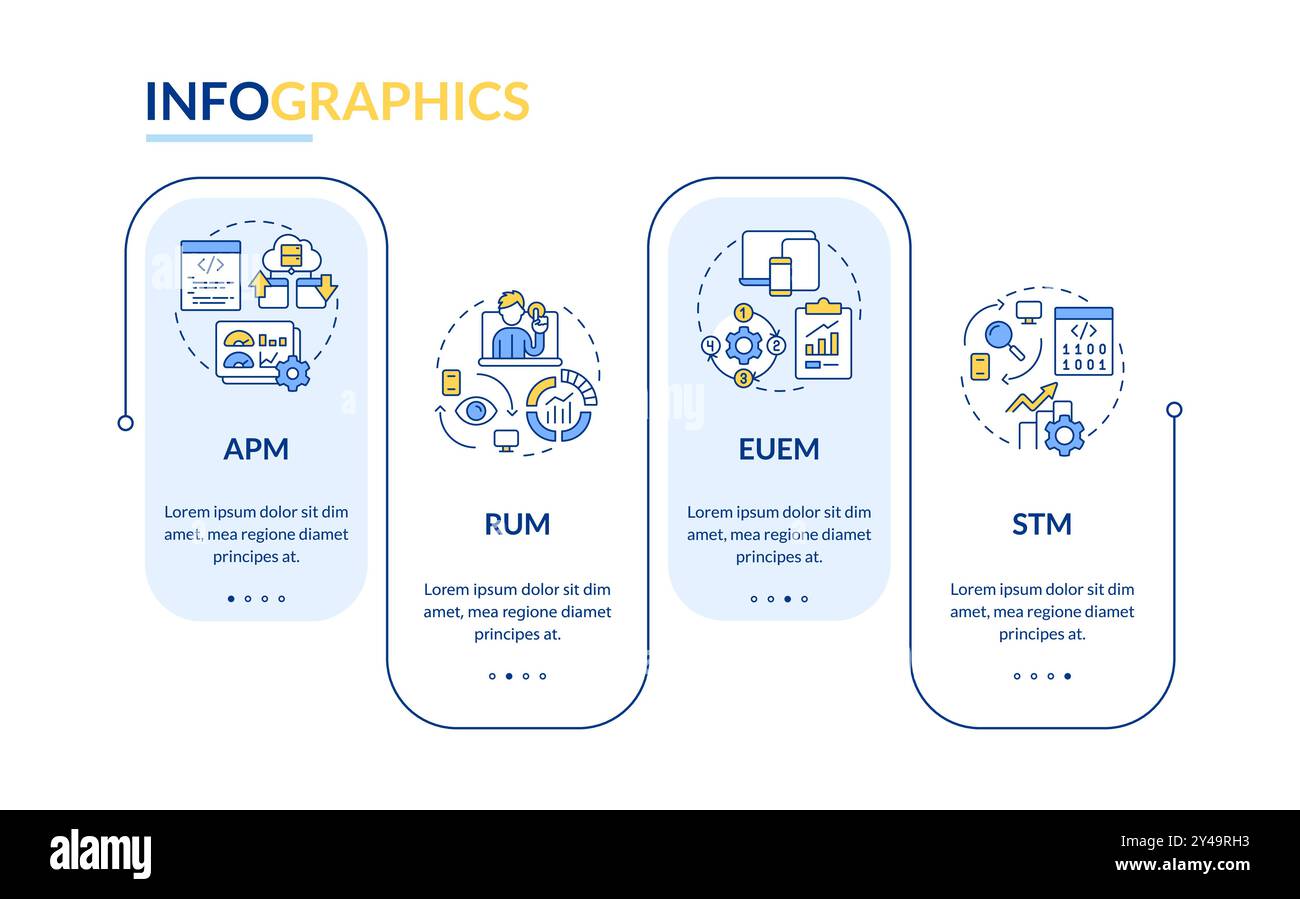 INFOGRAPHICS

</>

APM

Lorem ipsum dolor sit dim amet, mea regione diamet principes at.

RUM

Lorem ipsum dolor sit dim amet, mea regione diamet principes at.

1 2 3 4

EUEM

Lorem ipsum dolor sit dim amet, mea regione diamet principes at.

</>
1100
1001

STM

Lorem ipsum dolor sit dim amet, mea regione diamet principes at.

alamy

Image ID: 2Y49RH3
www.alamy.com