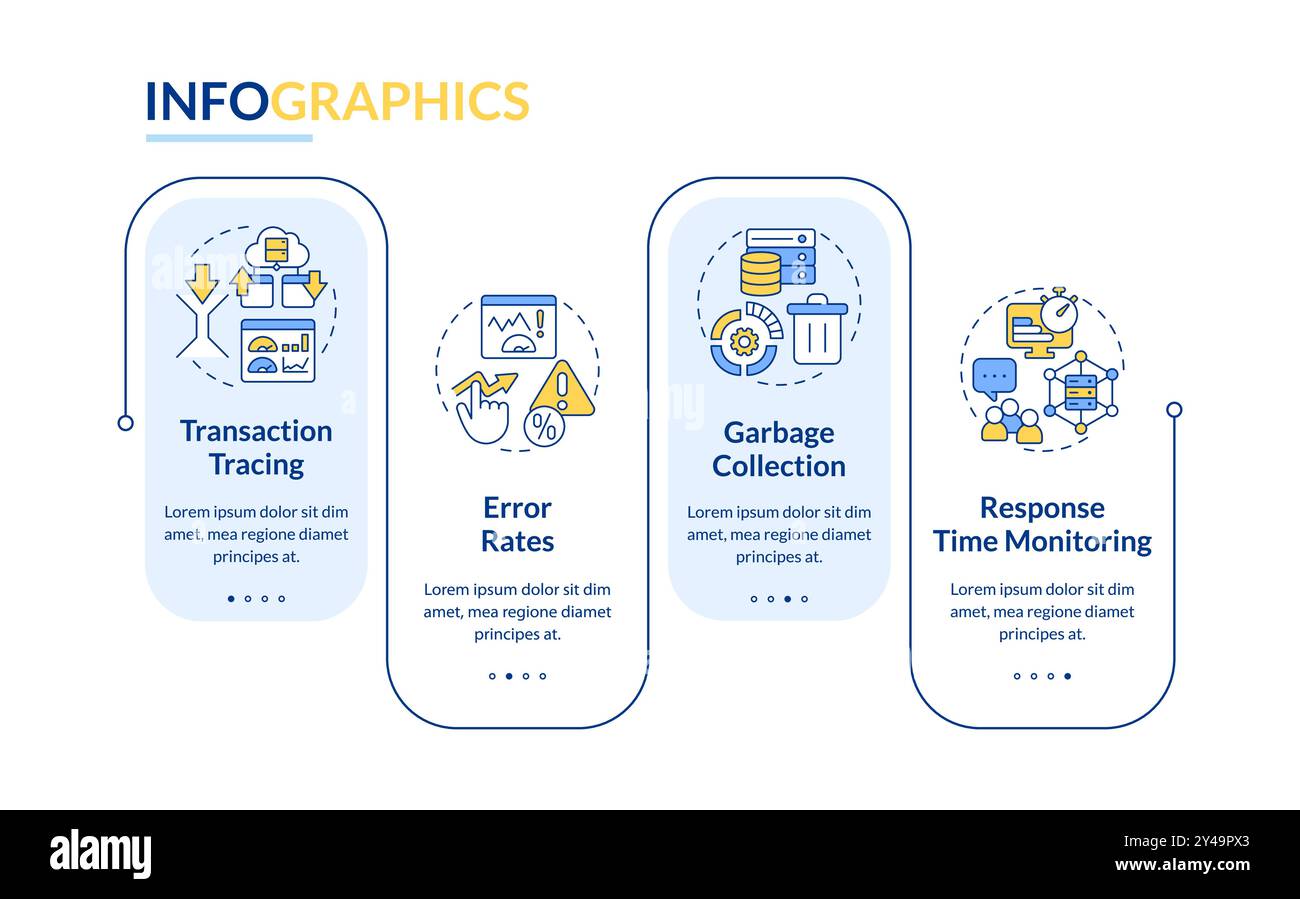 INFOGRAPHICS

Transaction Tracing

Lorem ipsum dolor sit dim amet, mea regione diamet principes at.

Error Rates

Lorem ipsum dolor sit dim amet, mea regione diamet principes at.

Garbage Collection

Lorem ipsum dolor sit dim amet, mea regione diamet principes at.

Response Time Monitoring

Lorem ipsum dolor sit dim amet, mea regione diamet principes at.

alamy

Image ID: 2Y49PX3
www.alamy.com