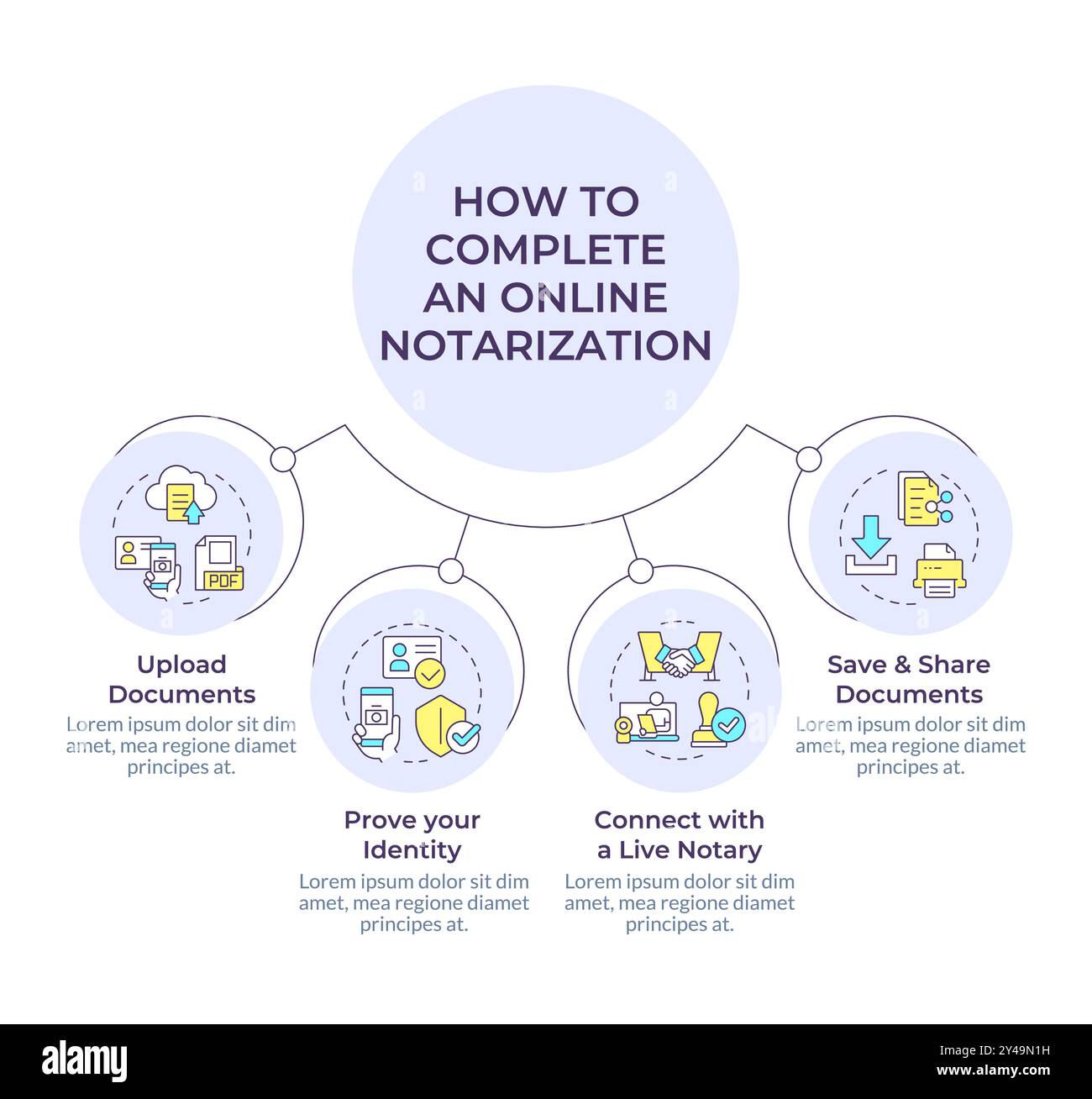 HOW TO COMPLETE AN ONLINE NOTARIZATION

PDF

Upload Documents
Lorem ipsum dolor sit dim amet, mea regione diamet principes at.

Prove your Identity
Lorem ipsum dolor sit dim amet, mea regione diamet principes at.

Connect with a Live Notary
Lorem ipsum dolor sit dim amet, mea regione diamet principes at.

Save & Share Documents
Lorem ipsum dolor sit dim amet, mea regione diamet principes at.

alamy

Image ID: 2Y49N1H
www.alamy.com