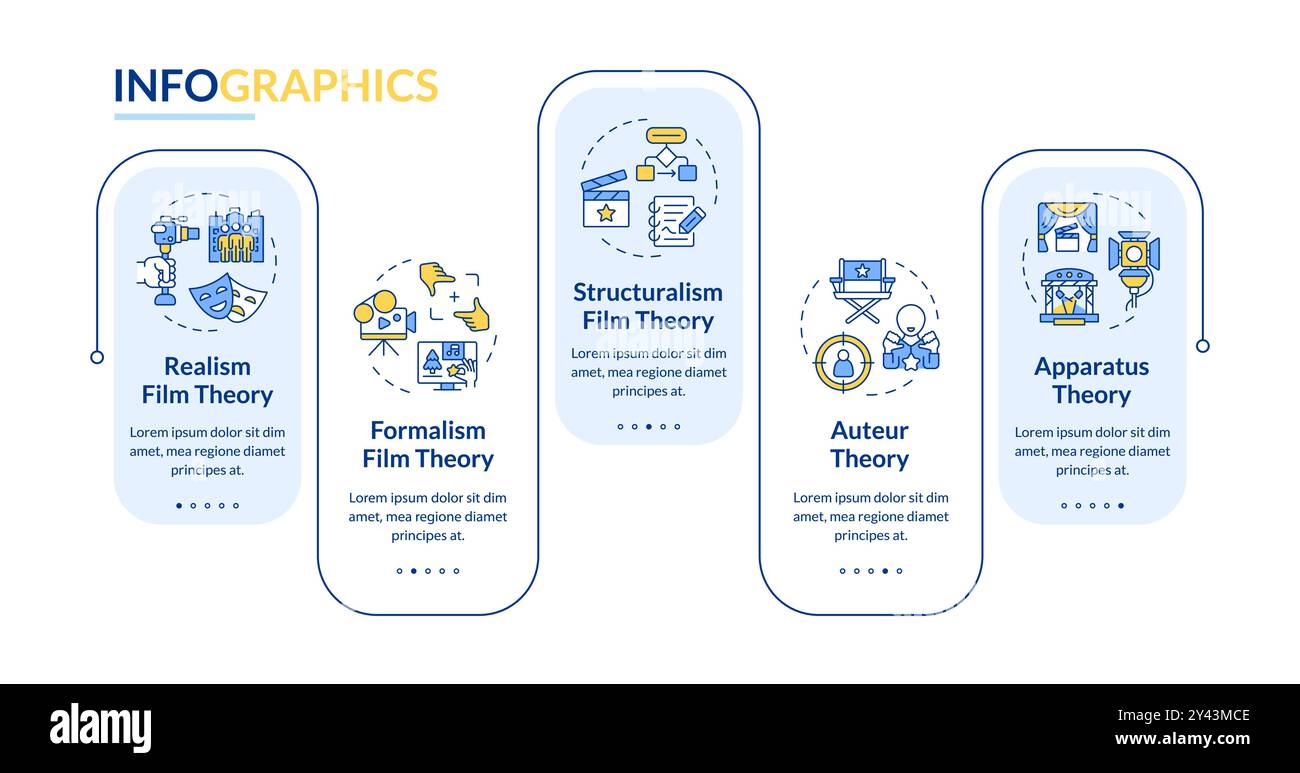 INFOGRAPHICS

Realism Film Theory

Lorem ipsum dolor sit dim amet, mea regione diamet principes at.

Formalism Film Theory

Lorem ipsum dolor sit dim amet, mea regione diamet principes at.

Structuralism Film Theory

Lorem ipsum dolor sit dim amet, mea regione diamet principes at.

Auteur Theory

Lorem ipsum dolor sit dim amet, mea regione diamet principes at.

Apparatus Theory

Lorem ipsum dolor sit dim amet, mea regione diamet principes at.

alamy

Image ID: 2Y43MCE
www.alamy.com