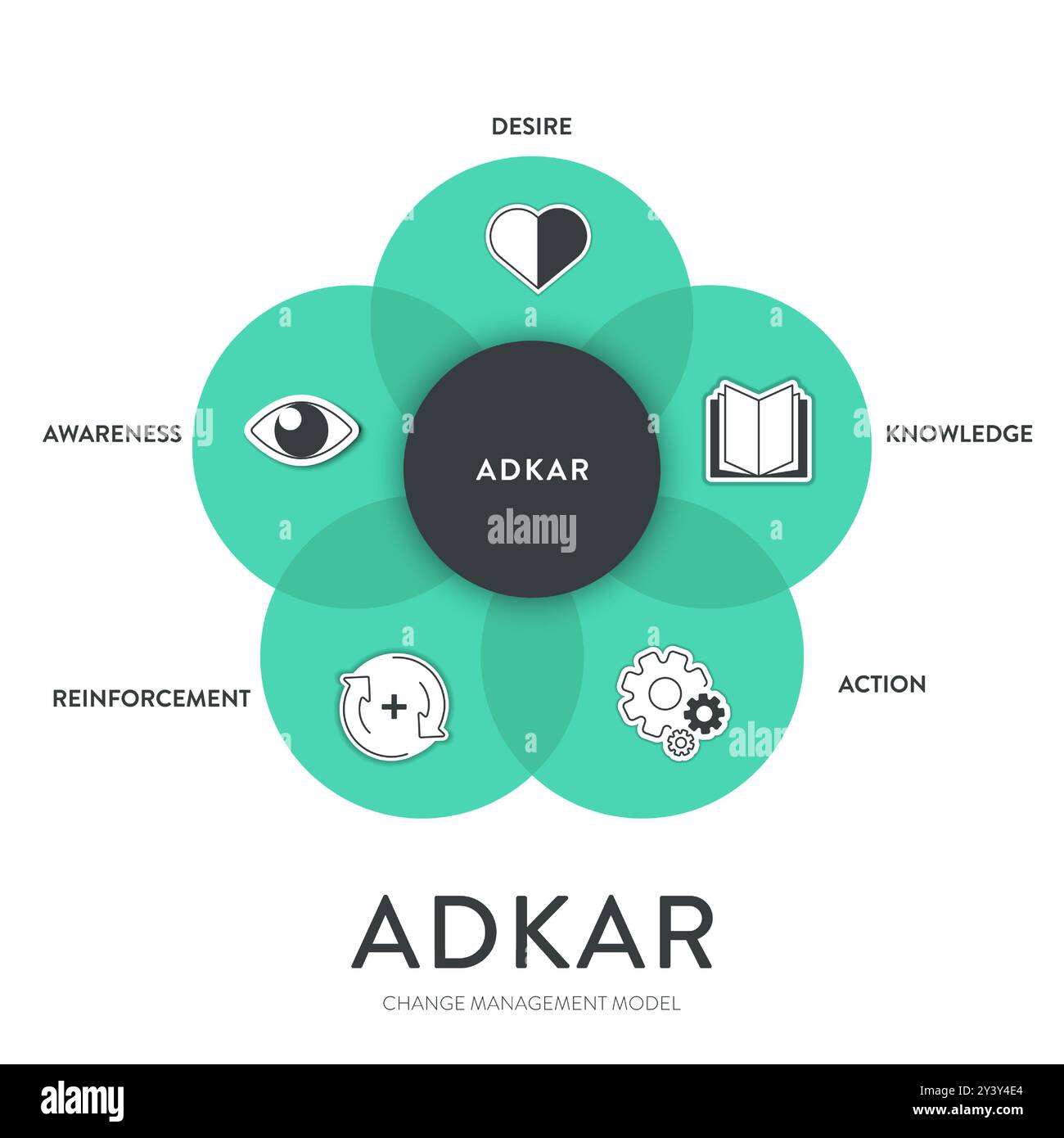 DESIRE

AWARENESS

KNOWLEDGE

ADKAR

alamy

REINFORCEMENT

ACTION

ADKAR

CHANGE MANAGEMENT MODEL

alamy

Image ID: 2Y3Y4E4
www.alamy.com