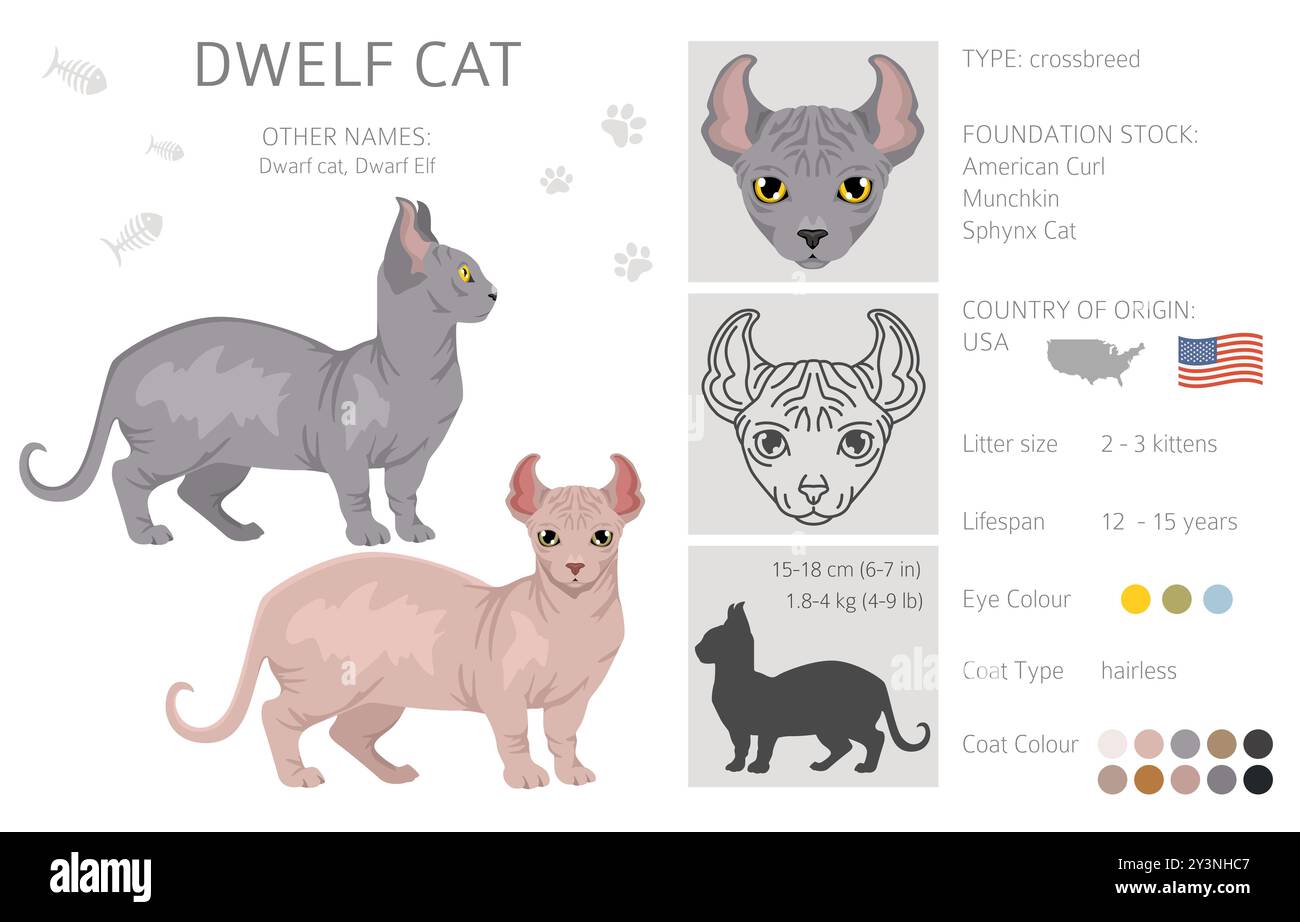 DWELF CAT

OTHER NAMES:
Dwarf cat, Dwarf Elf

15-18 cm (6-7 in)
1.8-4 kg (4-9 lb)

TYPE: crossbreed

FOUNDATION STOCK:
American Curl
Munchkin
Sphynx Cat

COUNTRY OF ORIGIN:
USA

Litter size 2 - 3 kittens

Lifespan 12 - 15 years

Eye Colour

Coat Type hairless

Coat Colour

alamy

Image ID: 2Y3NHC7
www.alamy.com