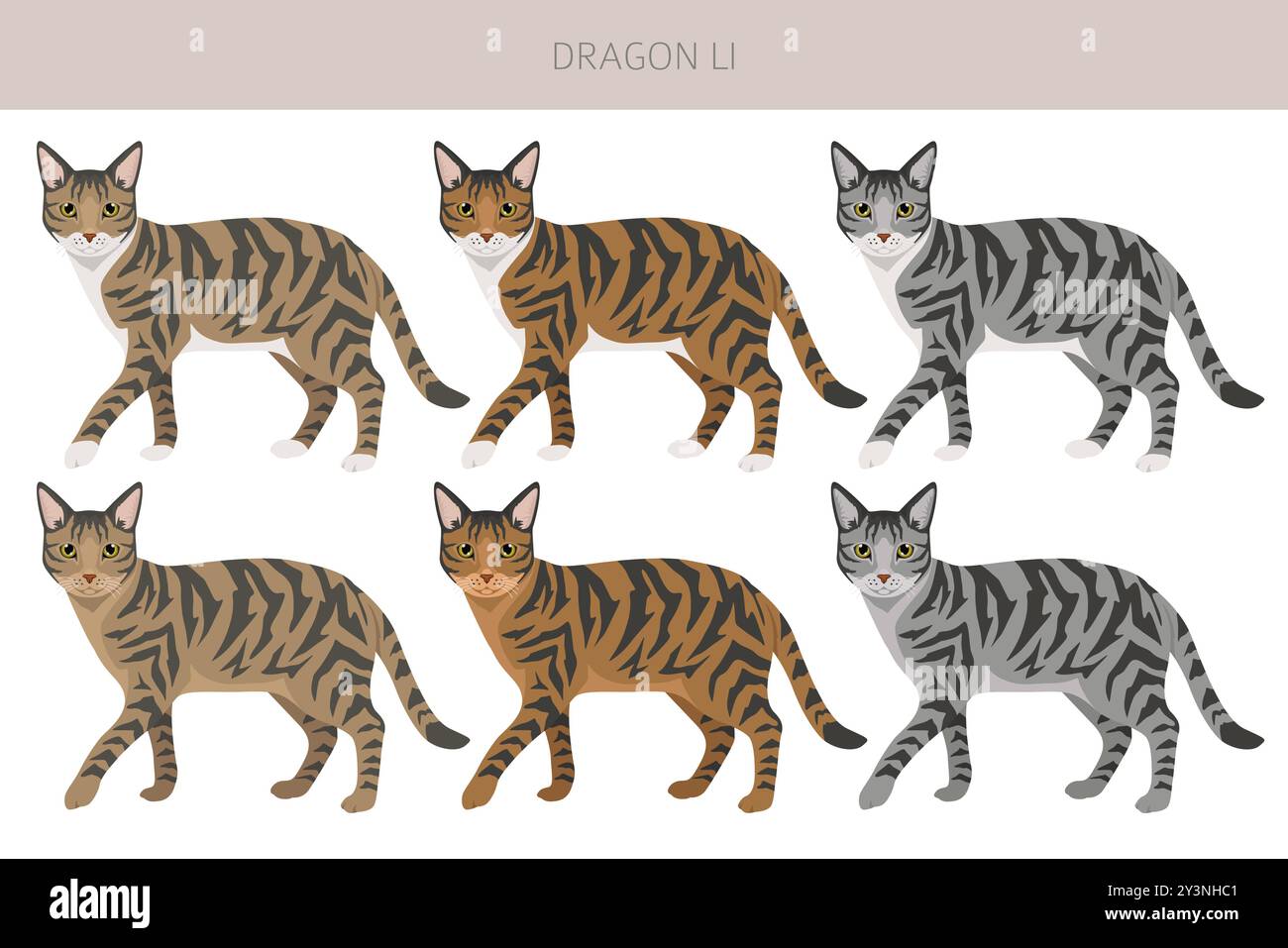 DRAGON LI

alamy

Image ID: 2Y3NHC1
www.alamy.com