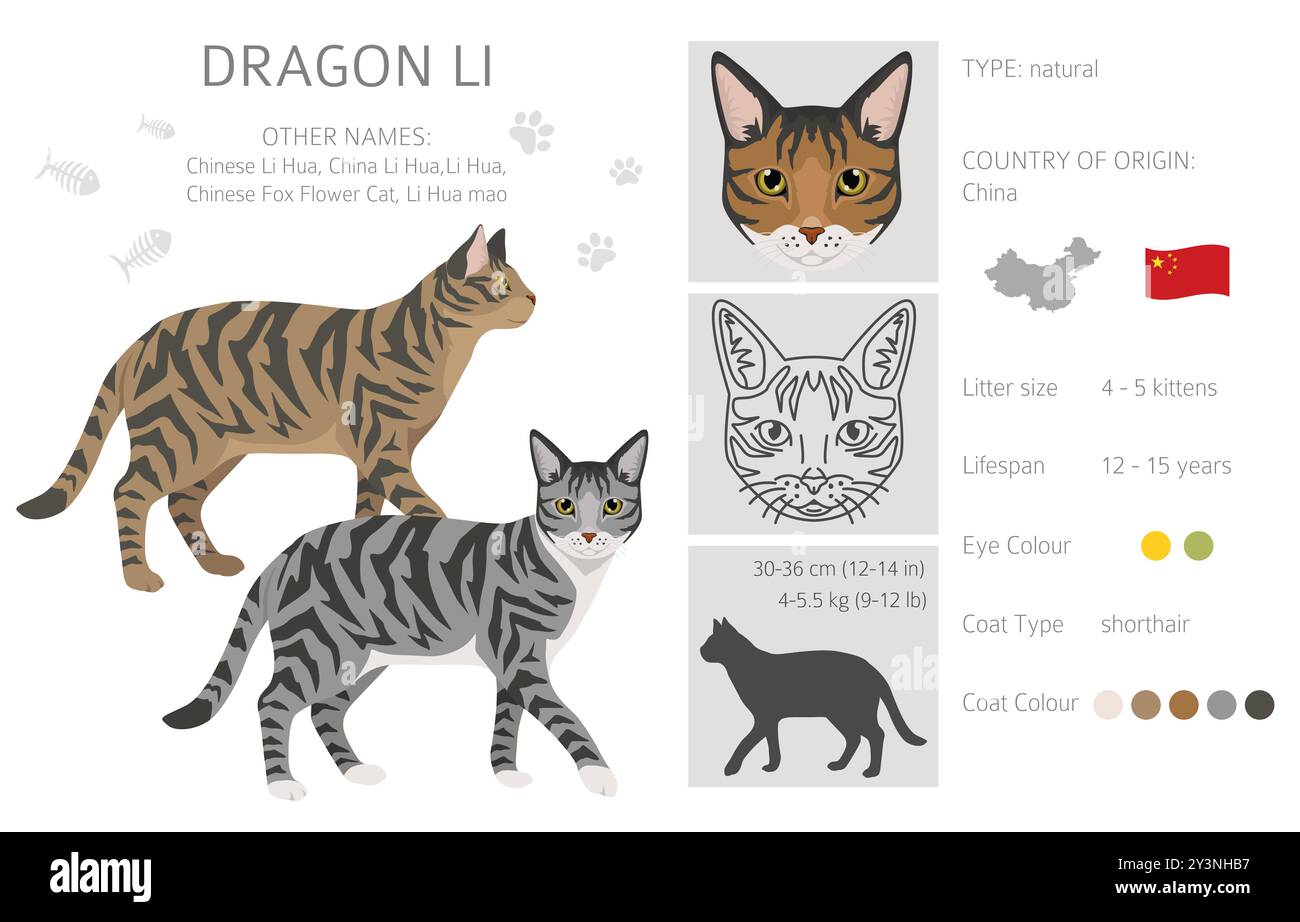 DRAGON LI

OTHER NAMES:
Chinese Li Hua, China Li Hua,Li Hua, Chinese Fox Flower Cat, Li Hua mao

30-36 cm (12-14 in)
4-5.5 kg (9-12 lb)

TYPE: natural

COUNTRY OF ORIGIN:
China

Litter size 4 - 5 kittens

Lifespan 12 - 15 years

Eye Colour

Coat Type shorthair

Coat Colour

alamy

Image ID: 2Y3NHB7
www.alamy.com