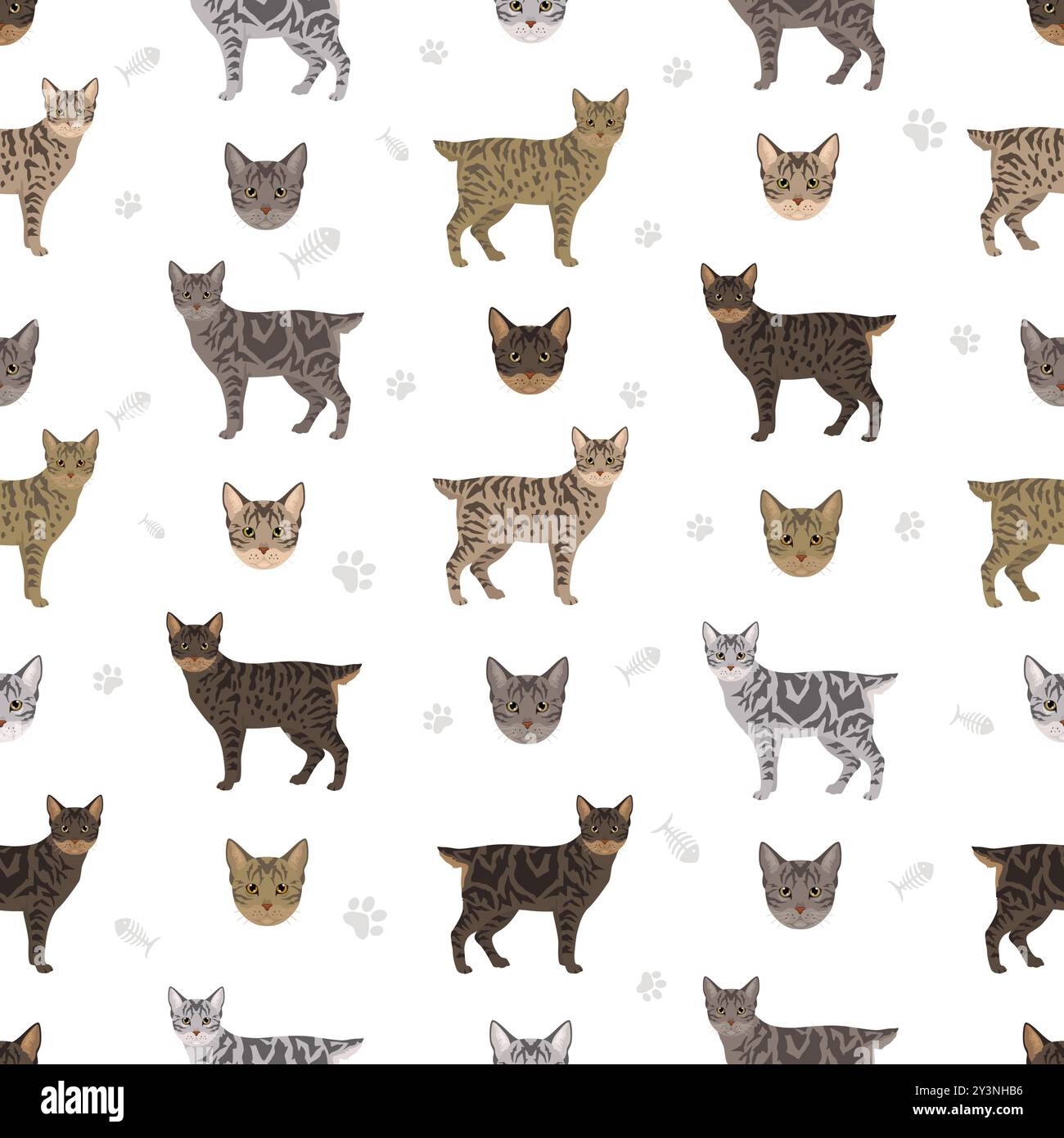 alamy

Image ID: 2Y3NHB6
www.alamy.com