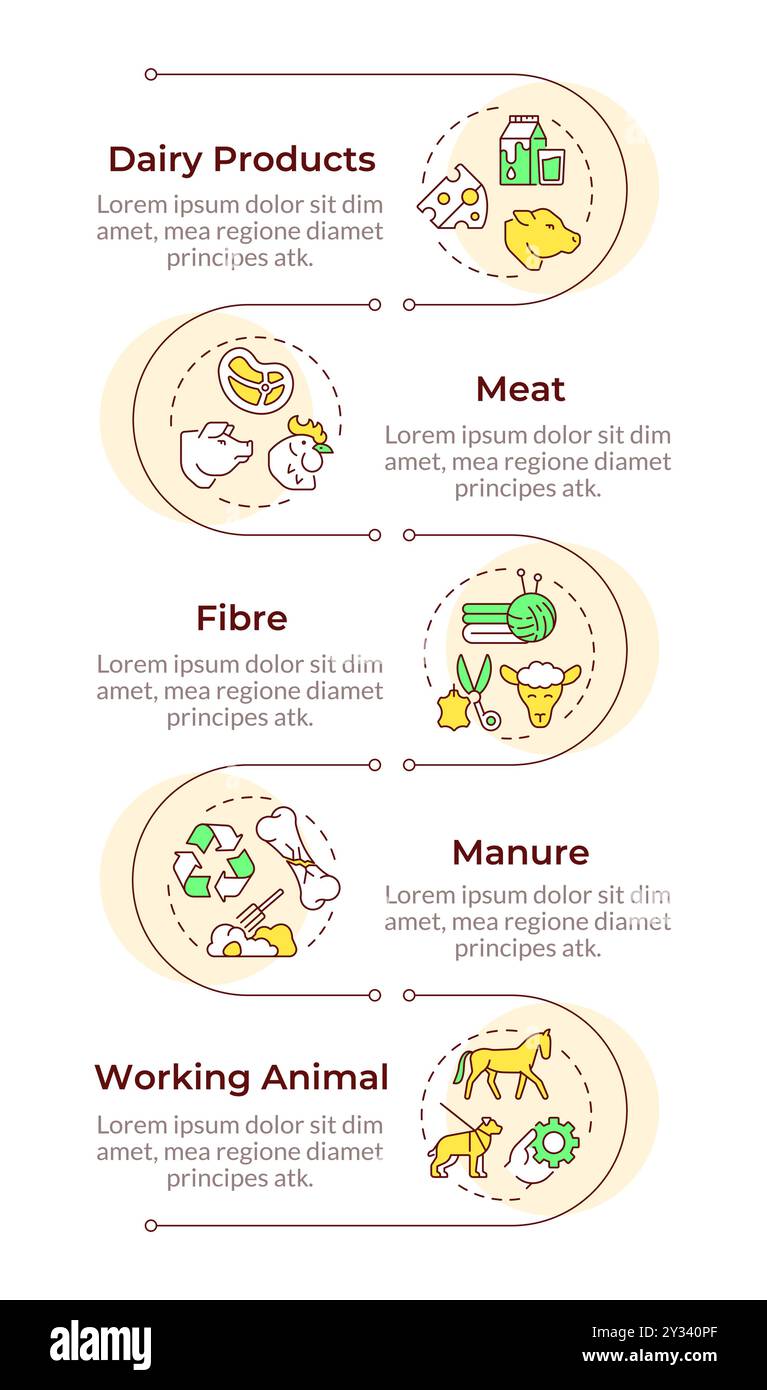 Dairy Products
Lorem ipsum dolor sit dim amet, mea regione diamet principes atk.

Meat
Lorem ipsum dolor sit dim amet, mea regione diamet principes atk.

Fibre
Lorem ipsum dolor sit dim amet, mea regione diamet principes atk.

Manure
Lorem ipsum dolor sit dim amet, mea regione diamet principes atk.

Working Animal
Lorem ipsum dolor sit dim amet, mea regione diamet principes atk.

alamy
Image ID: 2Y340PF
www.alamy.com