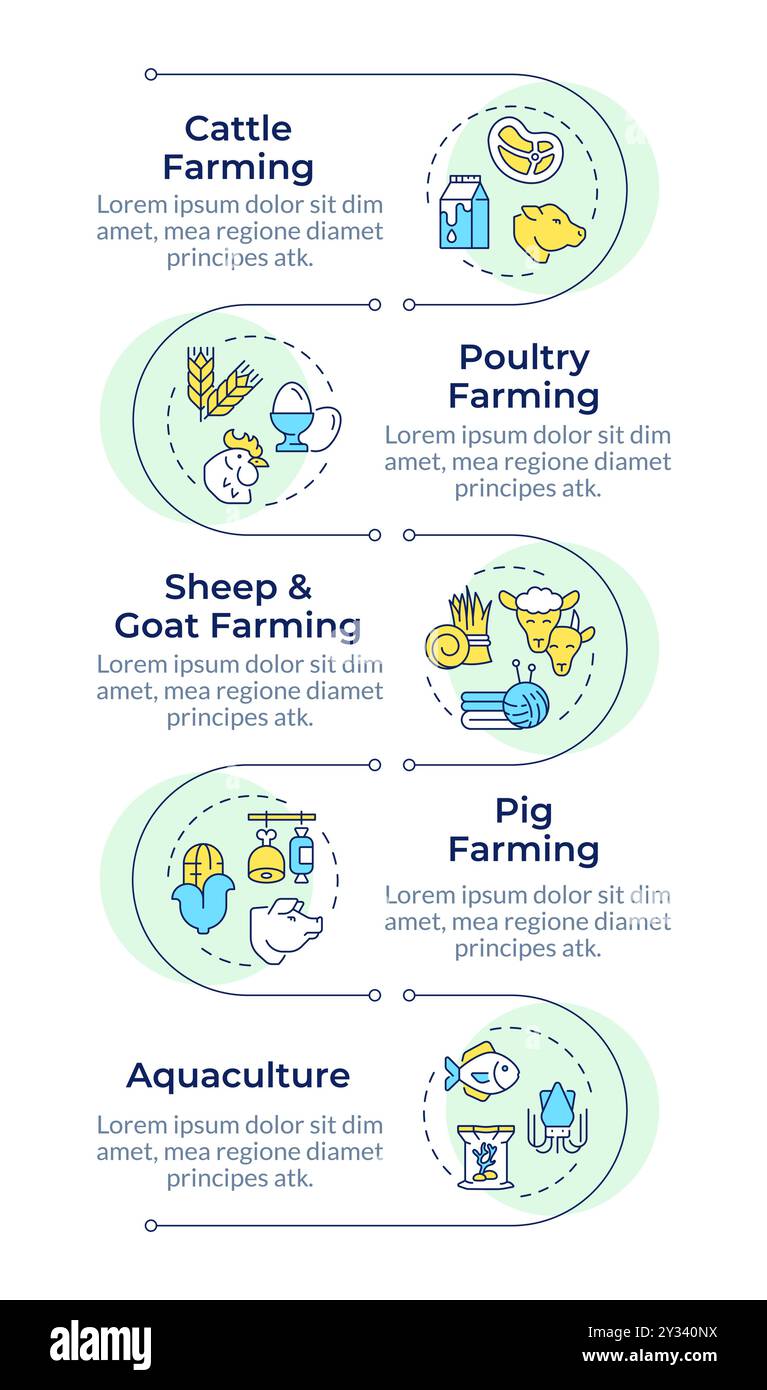 Cattle Farming

Lorem ipsum dolor sit dim amet, mea regione diamet principes atk.

Poultry Farming

Lorem ipsum dolor sit dim amet, mea regione diamet principes atk.

Sheep & Goat Farming

Lorem ipsum dolor sit dim amet, mea regione diamet principes atk.

Pig Farming

Lorem ipsum dolor sit dim amet, mea regione diamet principes atk.

Aquaculture

Lorem ipsum dolor sit dim amet, mea regione diamet principes atk.

alamy

Image ID: 2Y340NX
www.alamy.com