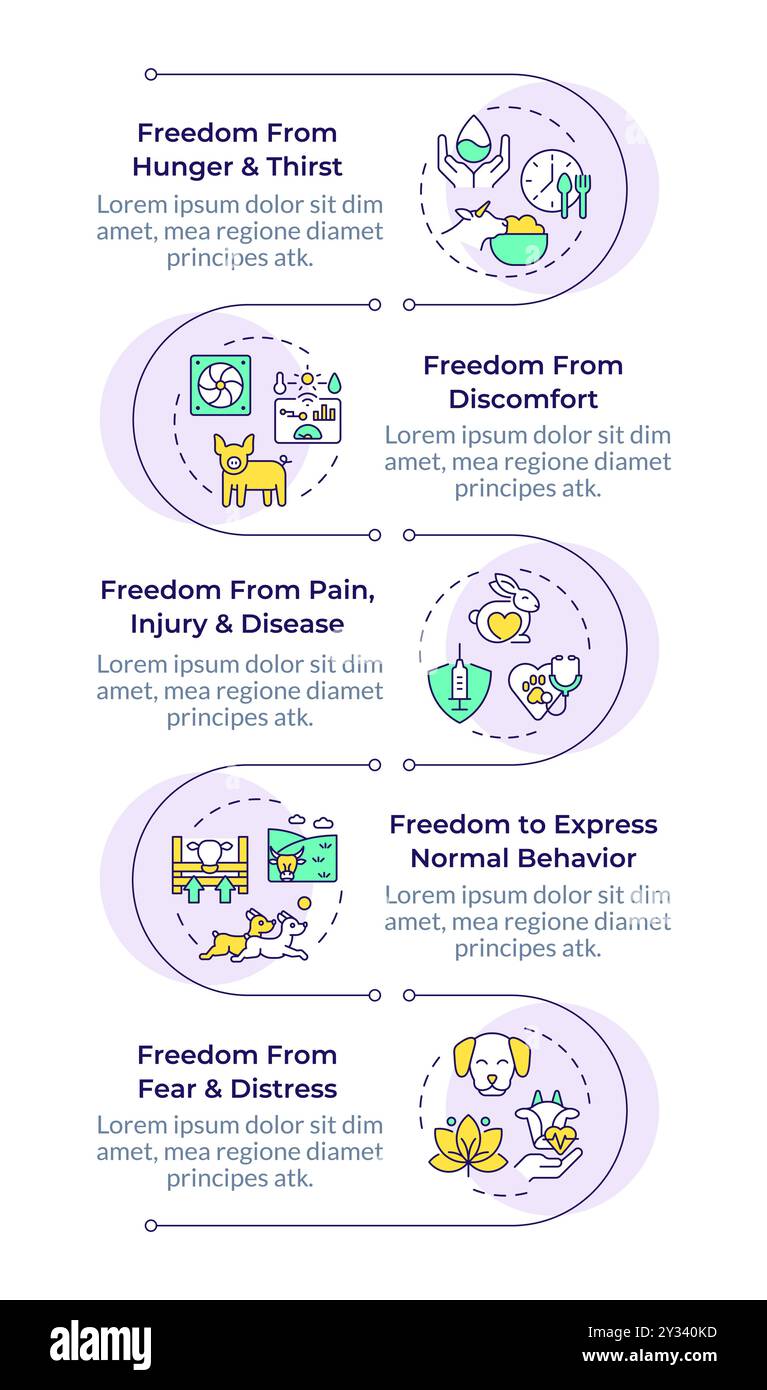 Freedom From Hunger & Thirst

Lorem ipsum dolor sit dim amet, mea regione diamet principes atk.

Freedom From Discomfort

Lorem ipsum dolor sit dim amet, mea regione diamet principes atk.

Freedom From Pain, Injury & Disease

Lorem ipsum dolor sit dim amet, mea regione diamet principes atk.

Freedom to Express Normal Behavior

Lorem ipsum dolor sit dim amet, mea regione diamet principes atk.

Freedom From Fear & Distress

Lorem ipsum dolor sit dim amet, mea regione diamet principes atk.

alamy

Image ID: 2Y340KD
www.alamy.com