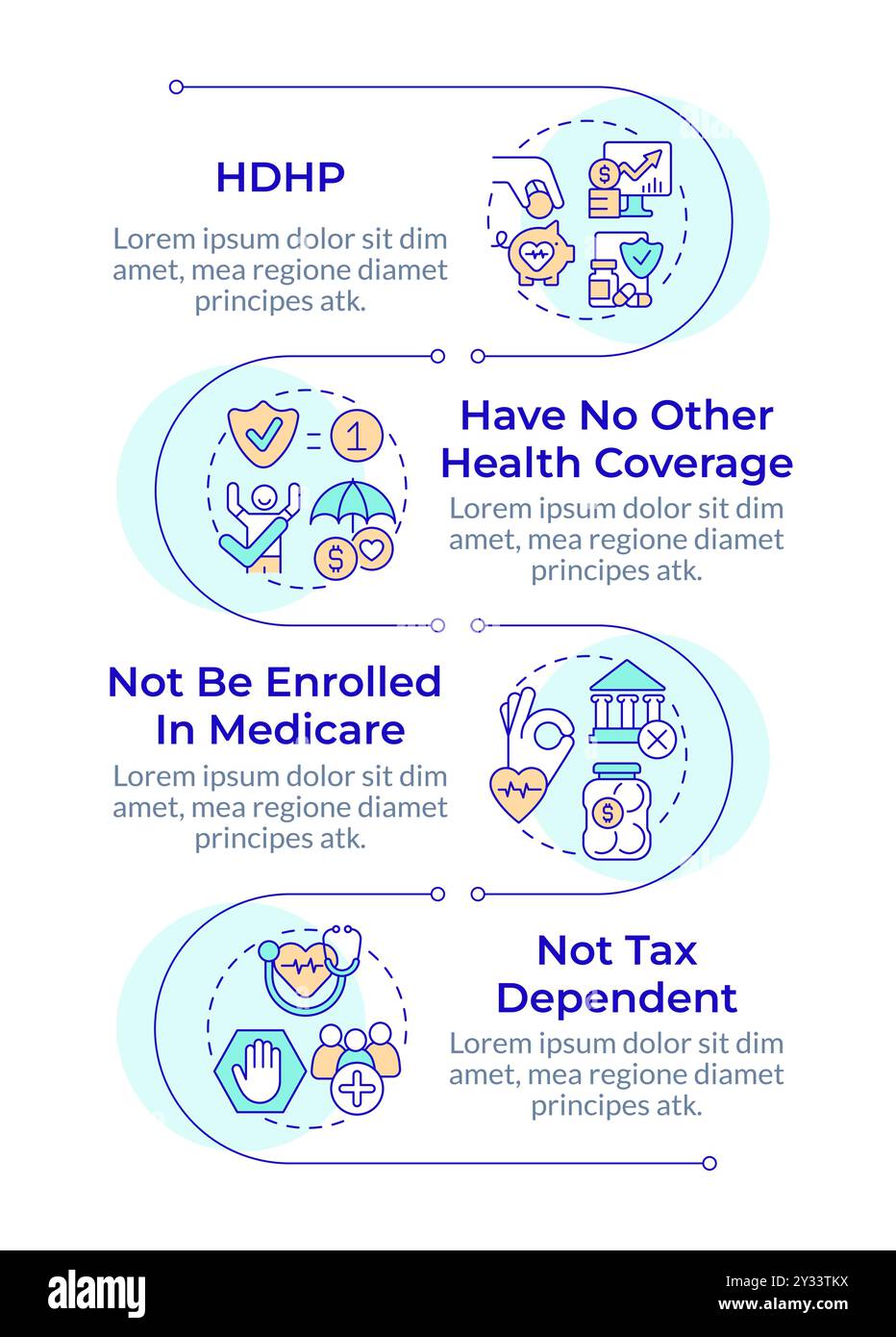 HDHP

Lorem ipsum dolor sit dim amet, mea regione diamet principes atk.

Have No Other Health Coverage

Lorem ipsum dolor sit dim amet, mea regione diamet principes atk.

Not Be Enrolled In Medicare

Lorem ipsum dolor sit dim amet, mea regione diamet principes atk.

Not Tax Dependent

Lorem ipsum dolor sit dim amet, mea regione diamet principes atk.

alamy

Image ID: 2Y33TKX
www.alamy.com