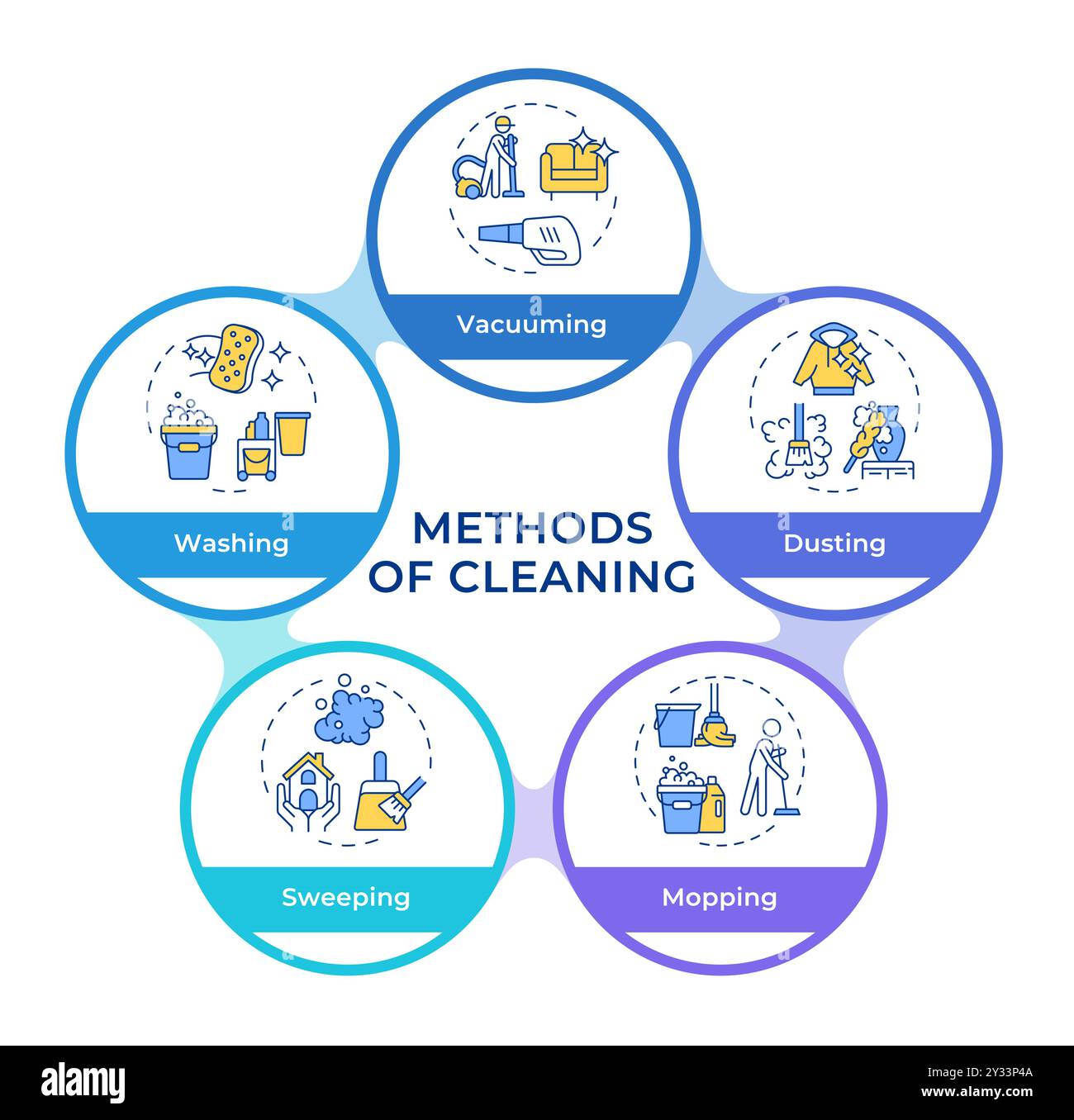 Vacuuming

Washing

METHODS OF CLEANING

Dusting

Sweeping

Mopping

alamy

Image ID: 2Y33P4A
www.alamy.com