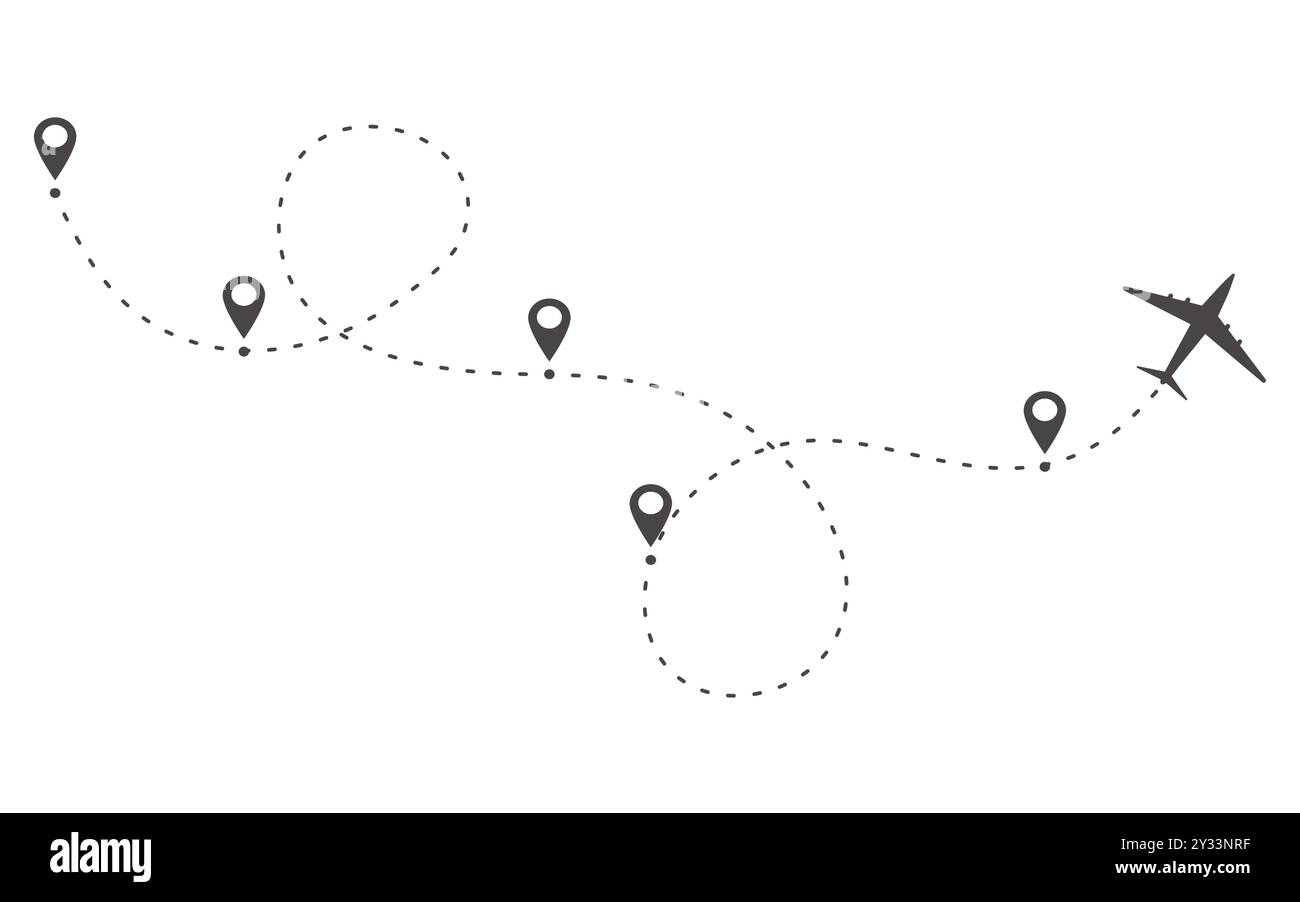 alamy

Image ID: 2Y33NRF
www.alamy.com