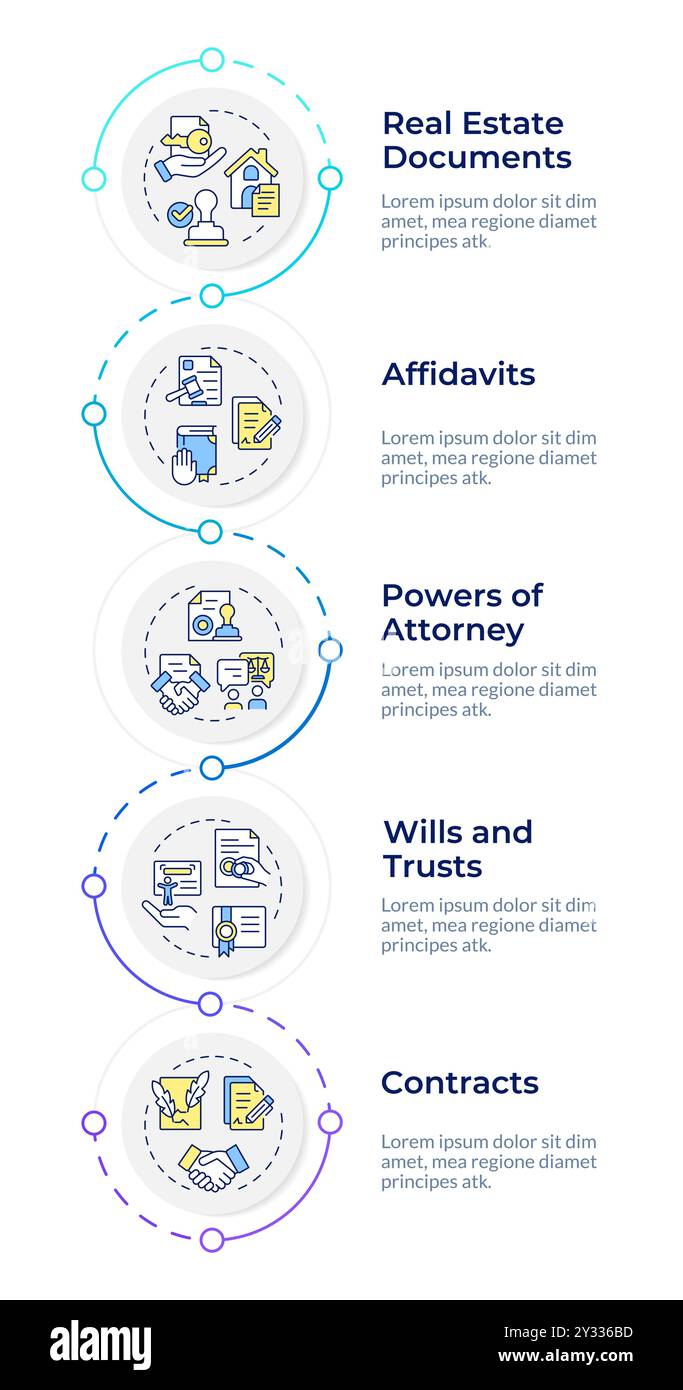 Real Estate Documents

Lorem ipsum dolor sit dim amet, mea regione diamet principes atk.

Affidavits

Lorem ipsum dolor sit dim amet, mea regione diamet principes atk.

Powers of Attorney

Lorem ipsum dolor sit dim amet, mea regione diamet principes atk.

Wills and Trusts

Lorem ipsum dolor sit dim amet, mea regione diamet principes atk.

Contracts

Lorem ipsum dolor sit dim amet, mea regione diamet principes atk.

alamy

Image ID: 2Y336BD
www.alamy.com