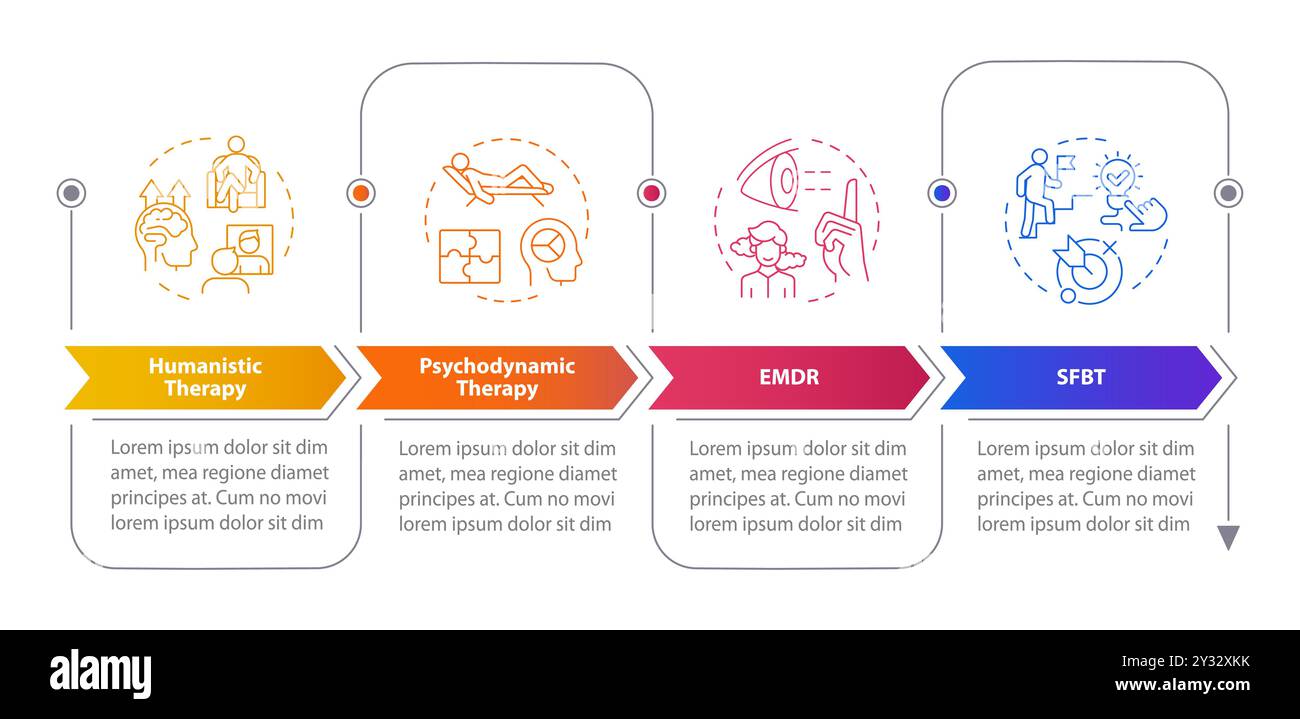 Humanistic Therapy

Lorem ipsum dolor sit dim amet, mea regione diamet principes at. Cum no movi lorem ipsum dolor sit dim

Psychodynamic Therapy

Lorem ipsum dolor sit dim amet, mea regione diamet principes at. Cum no movi lorem ipsum dolor sit dim

EMDR

Lorem ipsum dolor sit dim amet, mea regione diamet principes at. Cum no movi lorem ipsum dolor sit dim

SFBT

Lorem ipsum dolor sit dim amet, mea regione diamet principes at. Cum no movi lorem ipsum dolor sit dim

alamy

Image ID: 2Y32XKK
www.alamy.com