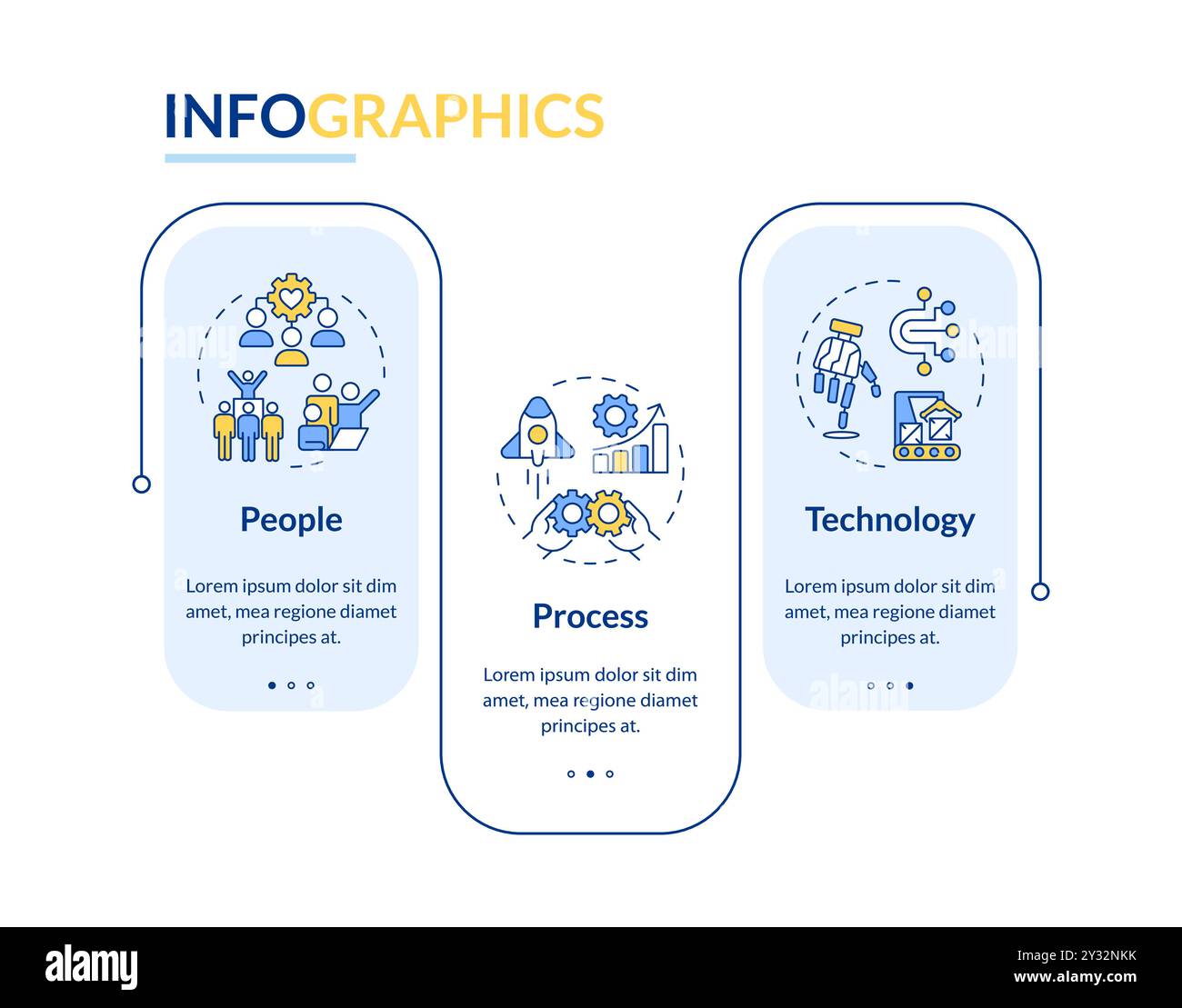 INFOGRAPHICS

People

Lorem ipsum dolor sit dim amet, mea regione diamet principes at.

Process

Lorem ipsum dolor sit dim amet, mea regione diamet principes at.

Technology

Lorem ipsum dolor sit dim amet, mea regione diamet principes at.

alamy

Image ID: 2Y32NKK
www.alamy.com