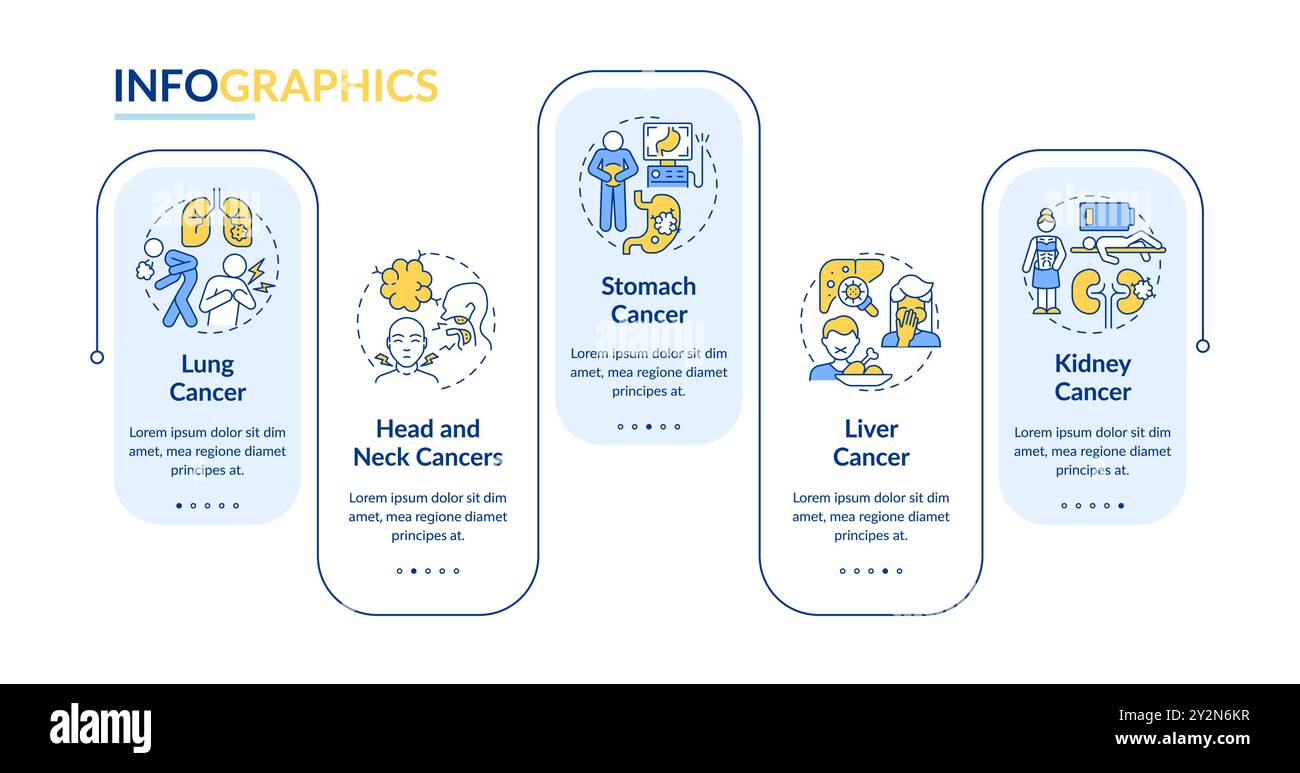 INFOGRAPHICS

Lung Cancer

Lorem ipsum dolor sit dim amet, mea regione diamet principes at.

Head and Neck Cancers

Lorem ipsum dolor sit dim amet, mea regione diamet principes at.

Stomach Cancer

Lorem ipsum dolor sit dim amet, mea regione diamet principes at.

Liver Cancer

Lorem ipsum dolor sit dim amet, mea regione diamet principes at.

Kidney Cancer

Lorem ipsum dolor sit dim amet, mea regione diamet principes at.

alamy

Image ID: 2Y2N6KR
www.alamy.com