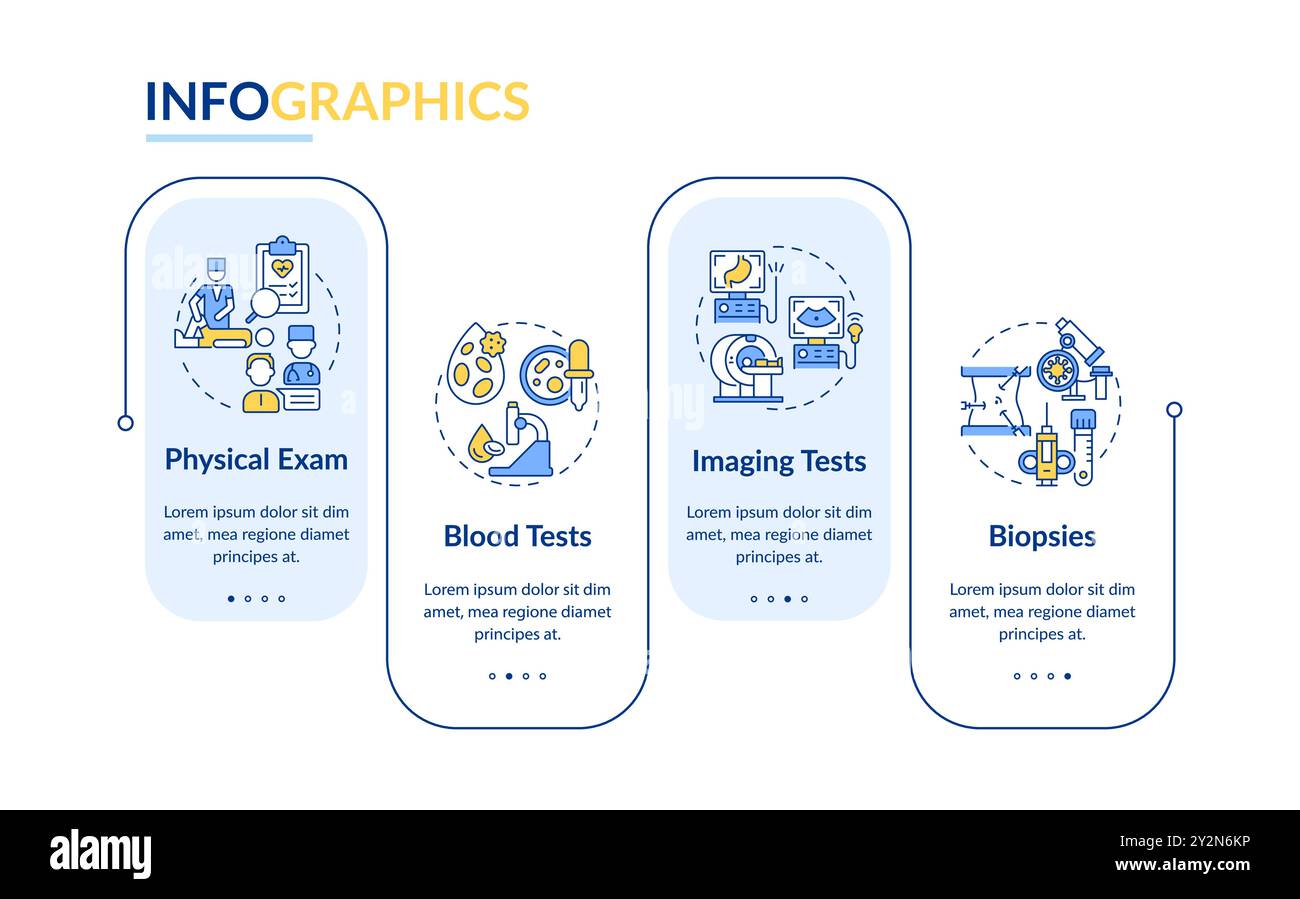 INFOGRAPHICS

Physical Exam

Lorem ipsum dolor sit dim amet, mea regione diamet principes at.

Blood Tests

Lorem ipsum dolor sit dim amet, mea regione diamet principes at.

Imaging Tests

Lorem ipsum dolor sit dim amet, mea regione diamet principes at.

Biopsies

Lorem ipsum dolor sit dim amet, mea regione diamet principes at.

alamy

Image ID: 2Y2N6KP
www.alamy.com