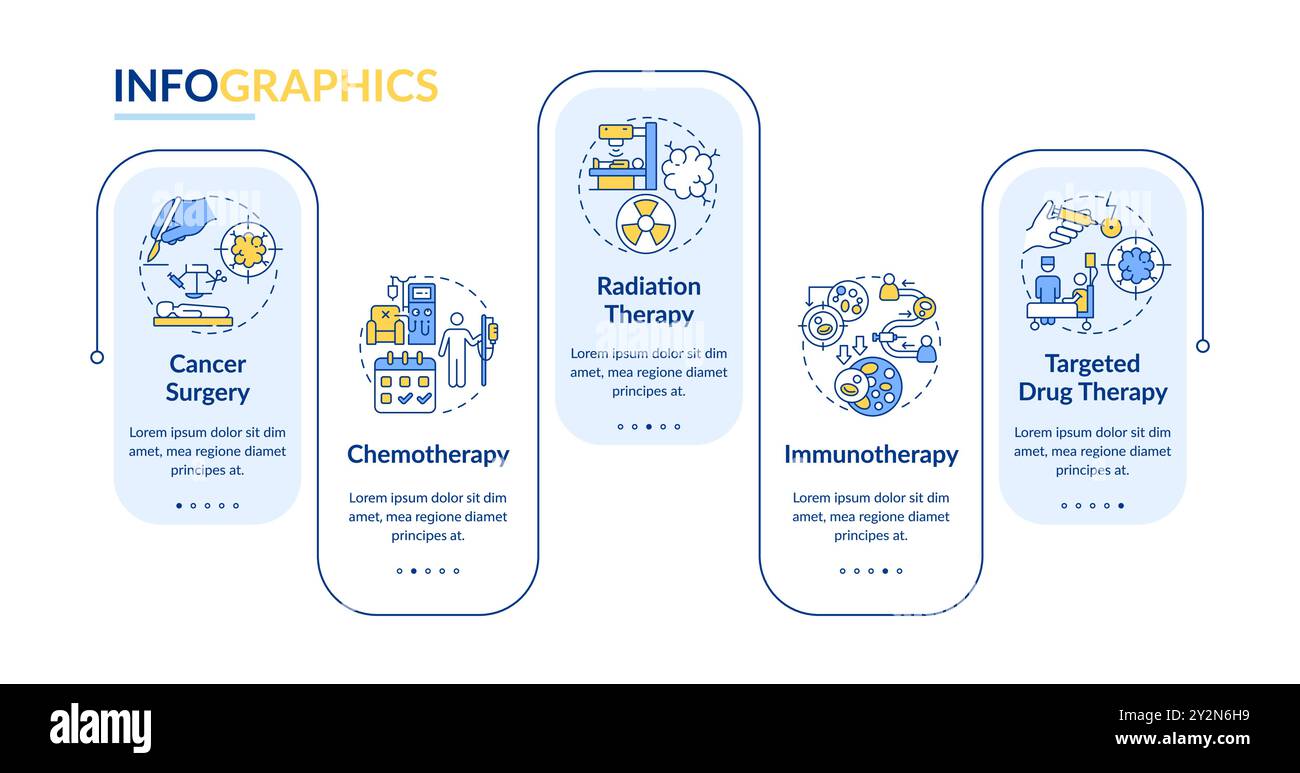 INFOGRAPHICS

Cancer Surgery

Lorem ipsum dolor sit dim amet, mea regione diamet principes at.

Chemotherapy

Lorem ipsum dolor sit dim amet, mea regione diamet principes at.

Radiation Therapy

Lorem ipsum dolor sit dim amet, mea regione diamet principes at.

Immunotherapy

Lorem ipsum dolor sit dim amet, mea regione diamet principes at.

Targeted Drug Therapy

Lorem ipsum dolor sit dim amet, mea regione diamet principes at.

alamy

Image ID: 2Y2N6H9
www.alamy.com