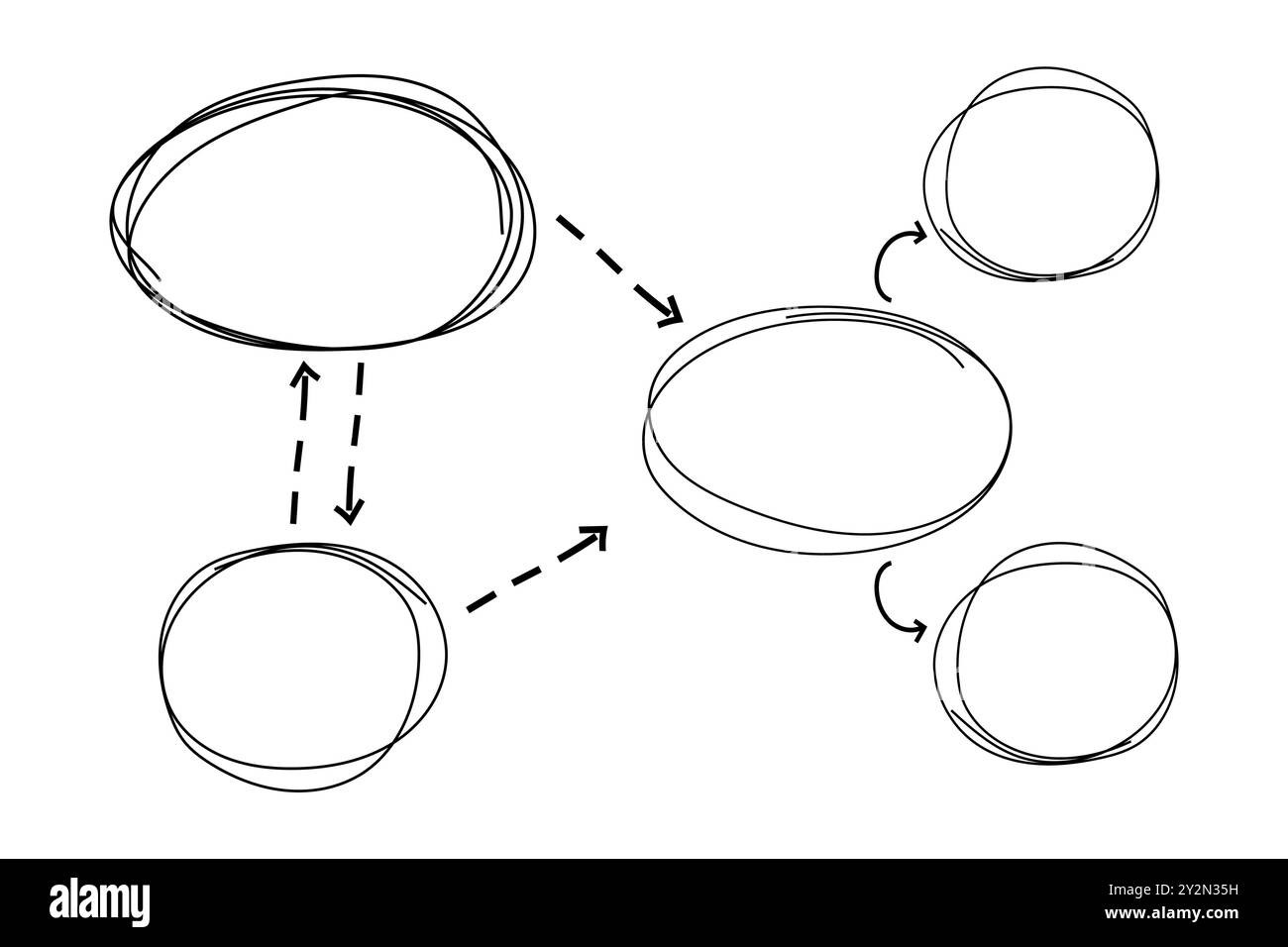 alamy

Image ID: 2Y2N35H
www.alamy.com