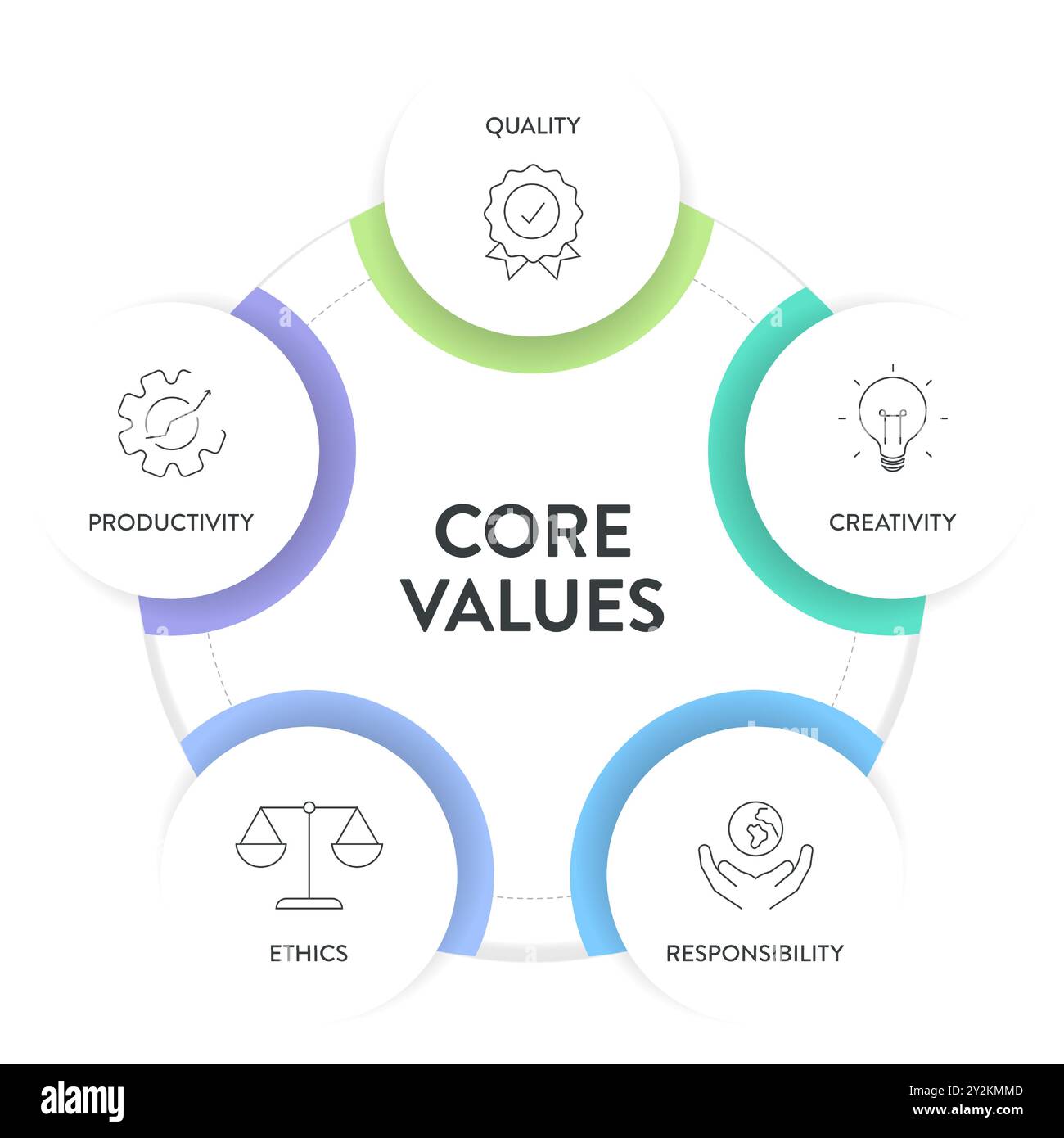 QUALITY

PRODUCTIVITY

CORE VALUES

CREATIVITY

ETHICS

RESPONSIBILITY

alamy

Image ID: 2Y2KMMD
www.alamy.com