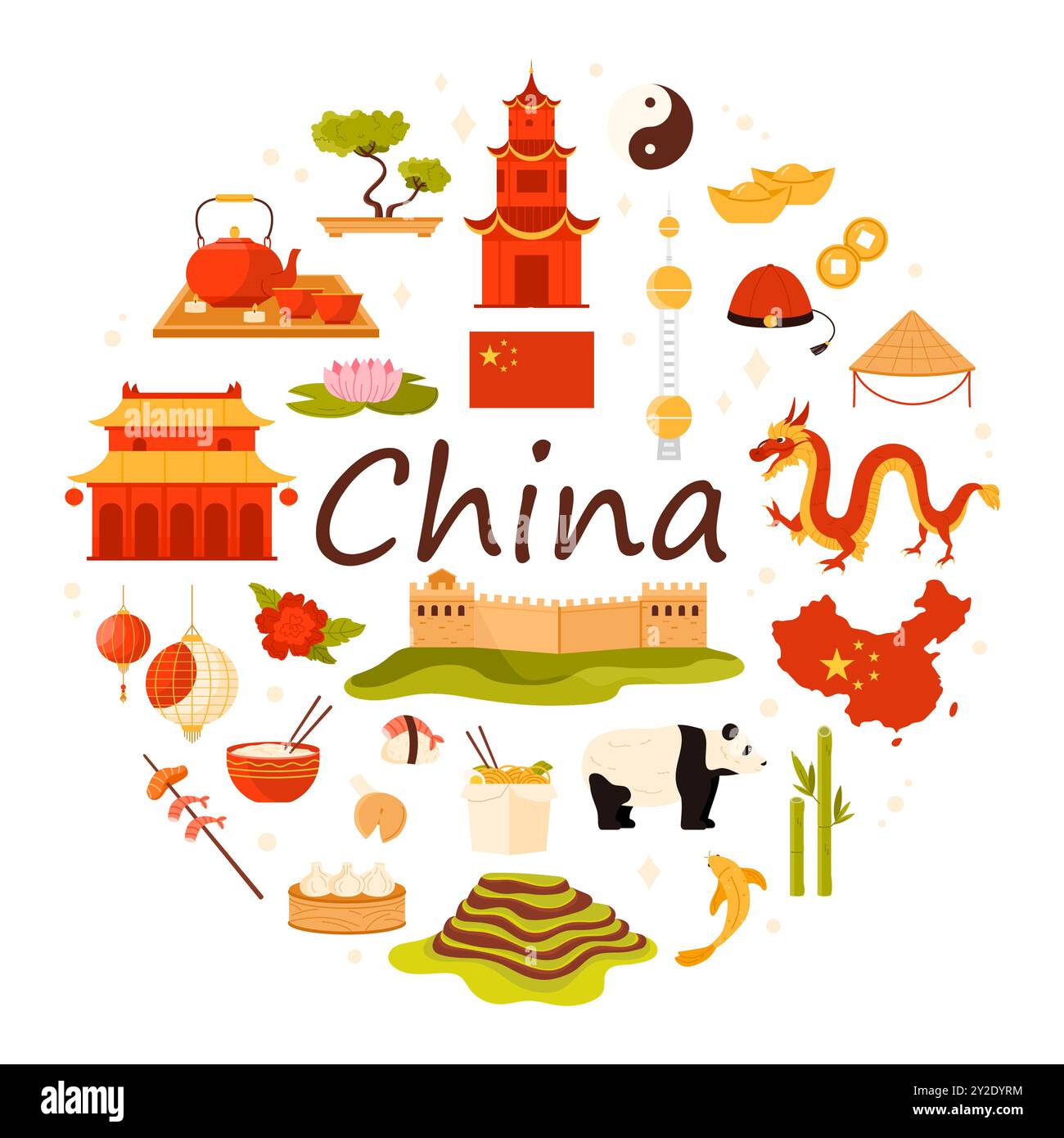 alamy

China

alamy

Image ID: 2Y2DYRM
www.alamy.com