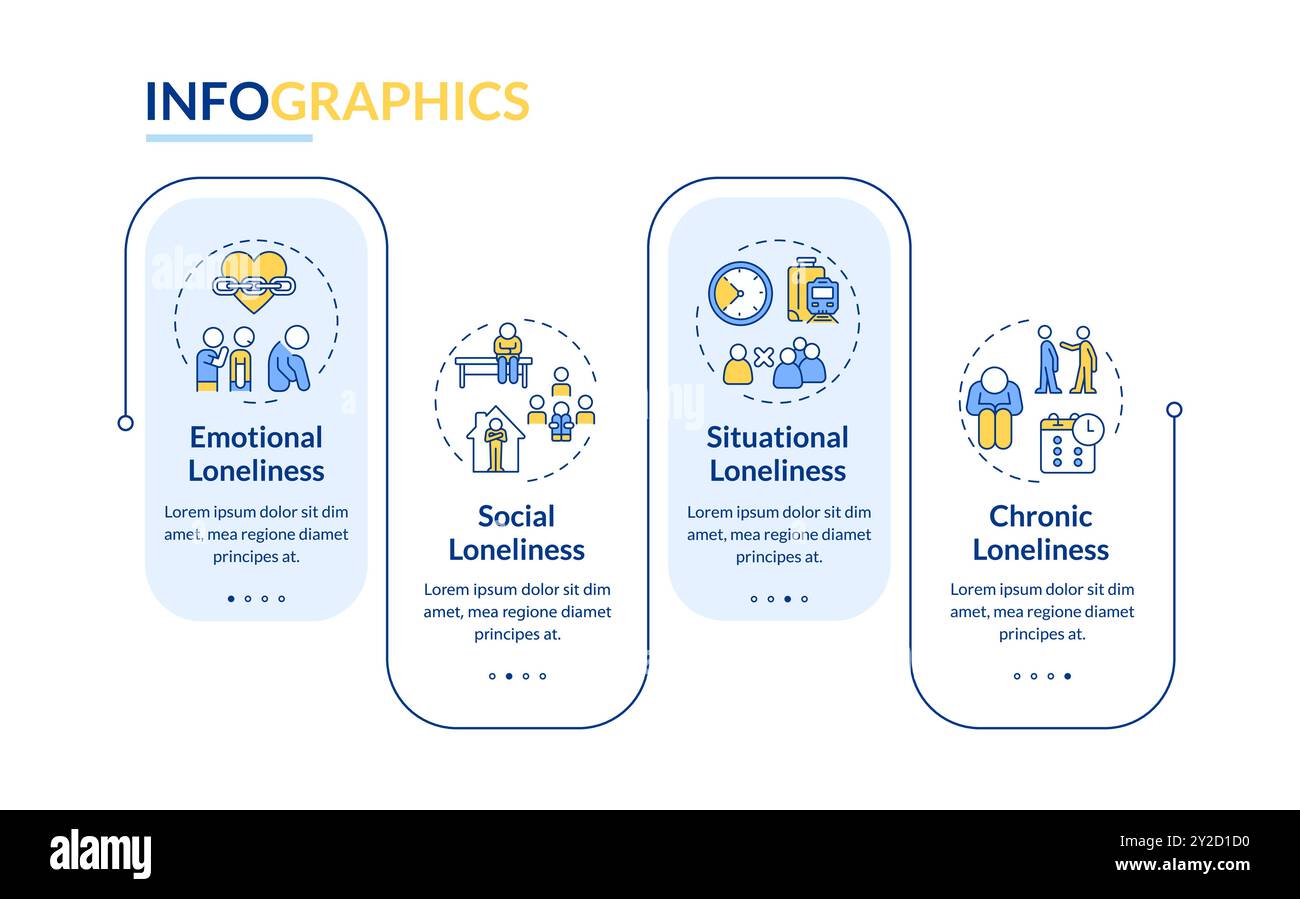 INFOGRAPHICS

Emotional Loneliness

Lorem ipsum dolor sit dim amet, mea regione diamet principes at.

Social Loneliness

Lorem ipsum dolor sit dim amet, mea regione diamet principes at.

Situational Loneliness

Lorem ipsum dolor sit dim amet, mea regione diamet principes at.

Chronic Loneliness

Lorem ipsum dolor sit dim amet, mea regione diamet principes at.

alamy

Image ID: 2Y2D1D0
www.alamy.com