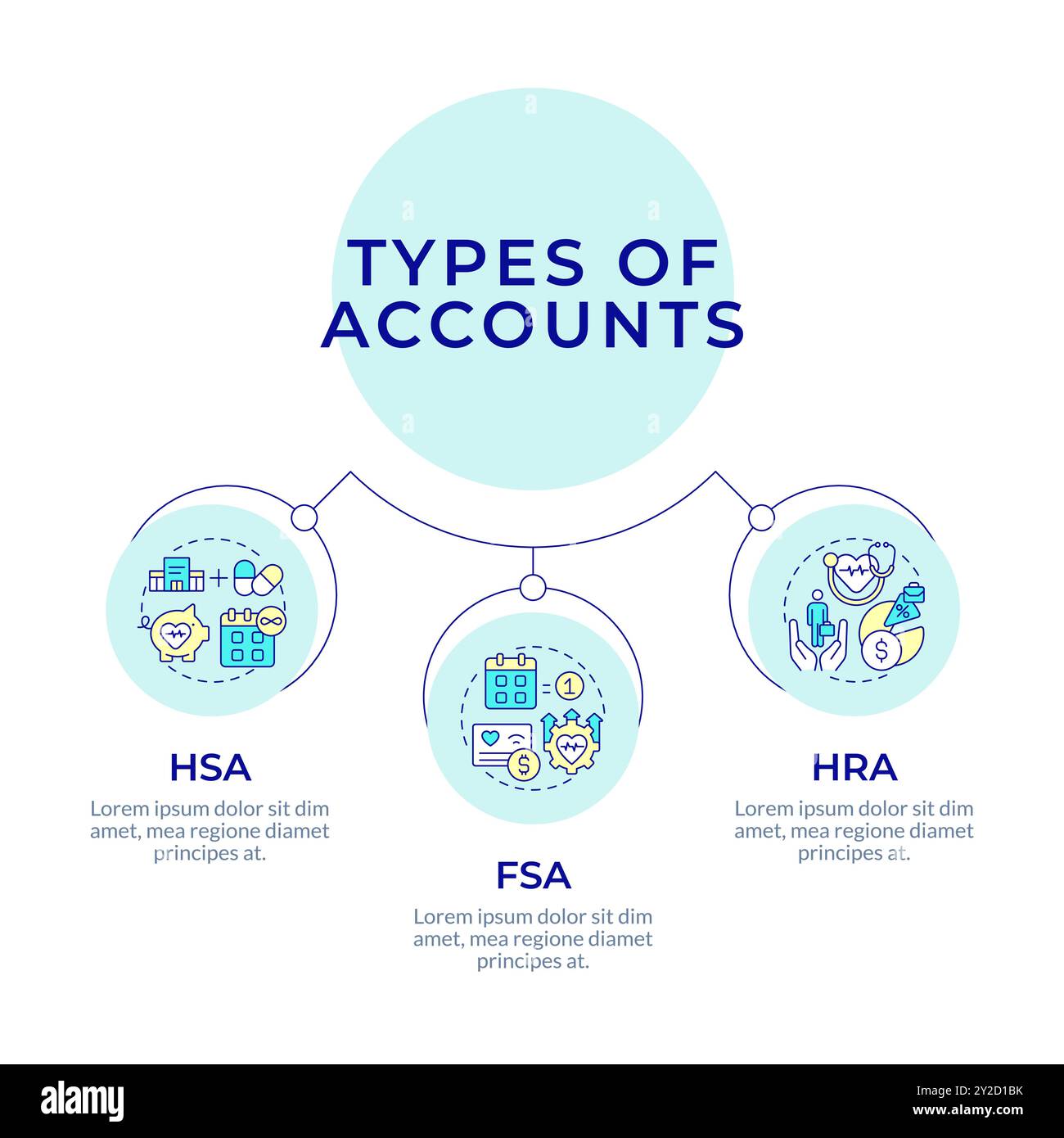 TYPES OF ACCOUNTS

HSA

Lorem ipsum dolor sit dim amet, mea regione diamet principes at.

FSA

Lorem ipsum dolor sit dim amet, mea regione diamet principes at.

HRA

Lorem ipsum dolor sit dim amet, mea regione diamet principes at.

alamy

Image ID: 2Y2D1BK
www.alamy.com