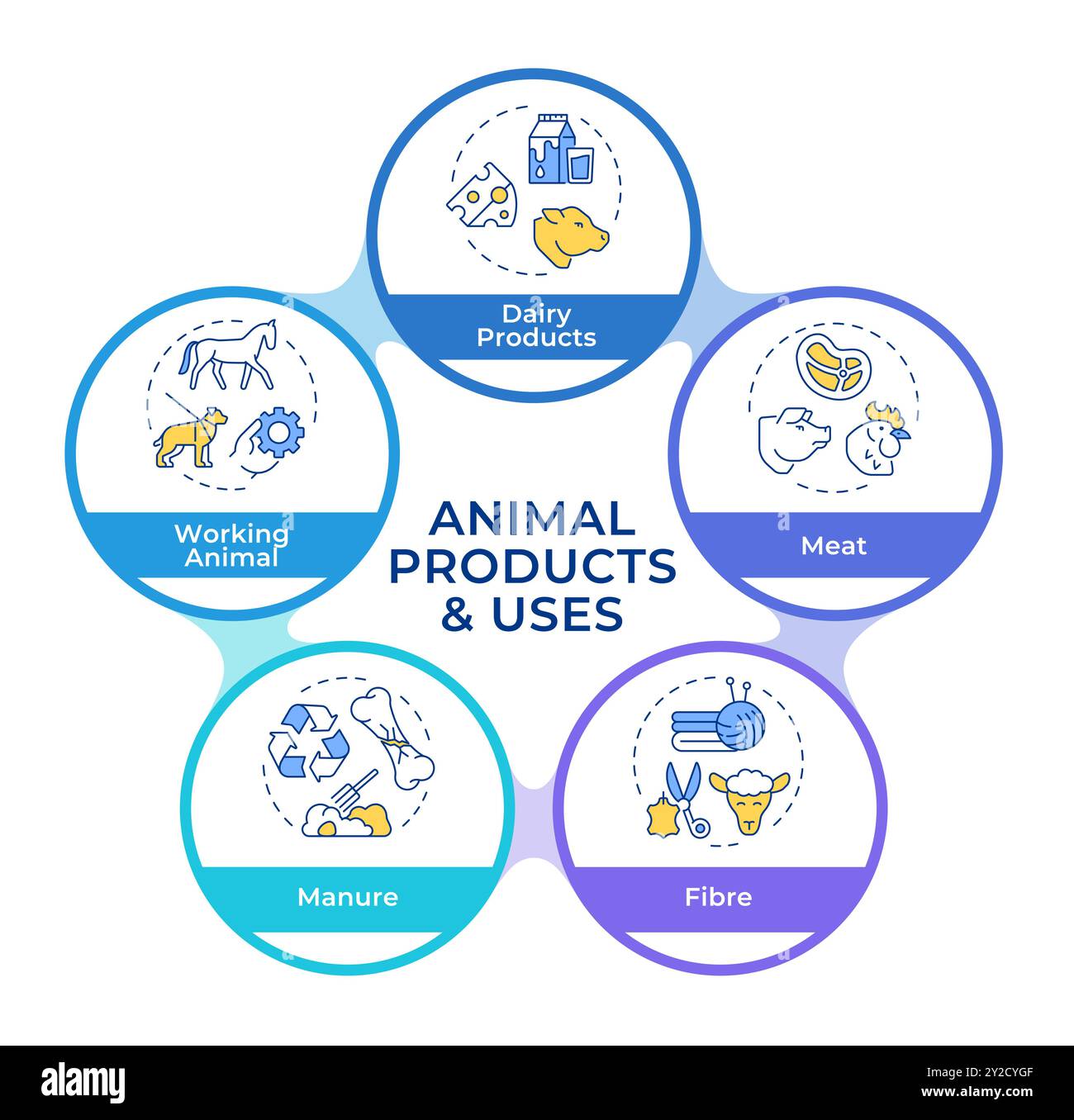 Dairy Products

Working Animal

ANIMAL PRODUCTS & USES

Meat

Manure

Fibre

alamy

Image ID: 2Y2CYGF
www.alamy.com