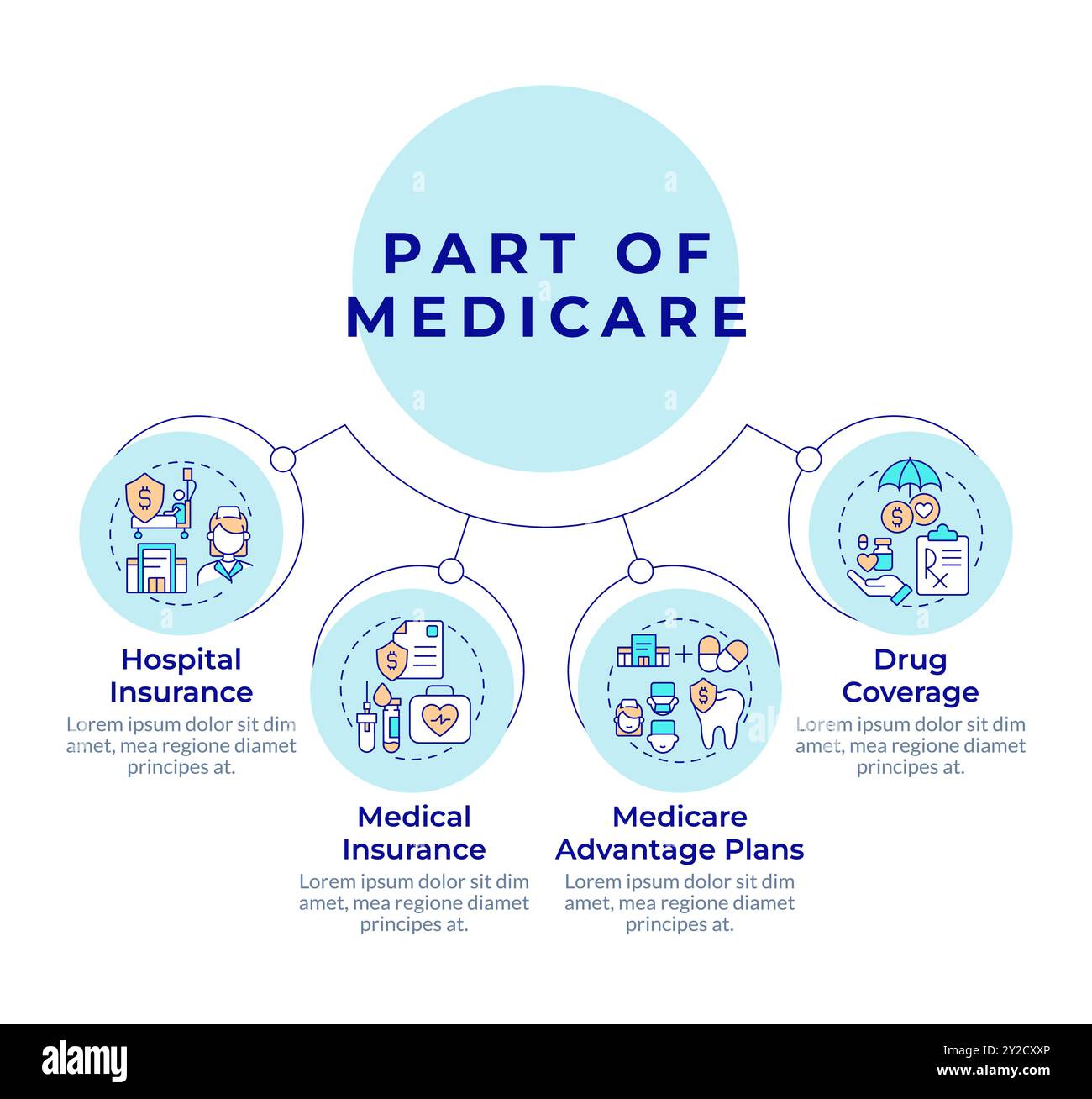 PART OF MEDICARE

Hospital Insurance
Lorem ipsum dolor sit dim amet, mea regione diamet principes at.

Medical Insurance
Lorem ipsum dolor sit dim amet, mea regione diamet principes at.

Medicare Advantage Plans
Lorem ipsum dolor sit dim amet, mea regione diamet principes at.

Drug Coverage
Lorem ipsum dolor sit dim amet, mea regione diamet principes at.

alamy

Image ID: 2Y2CXXP
www.alamy.com