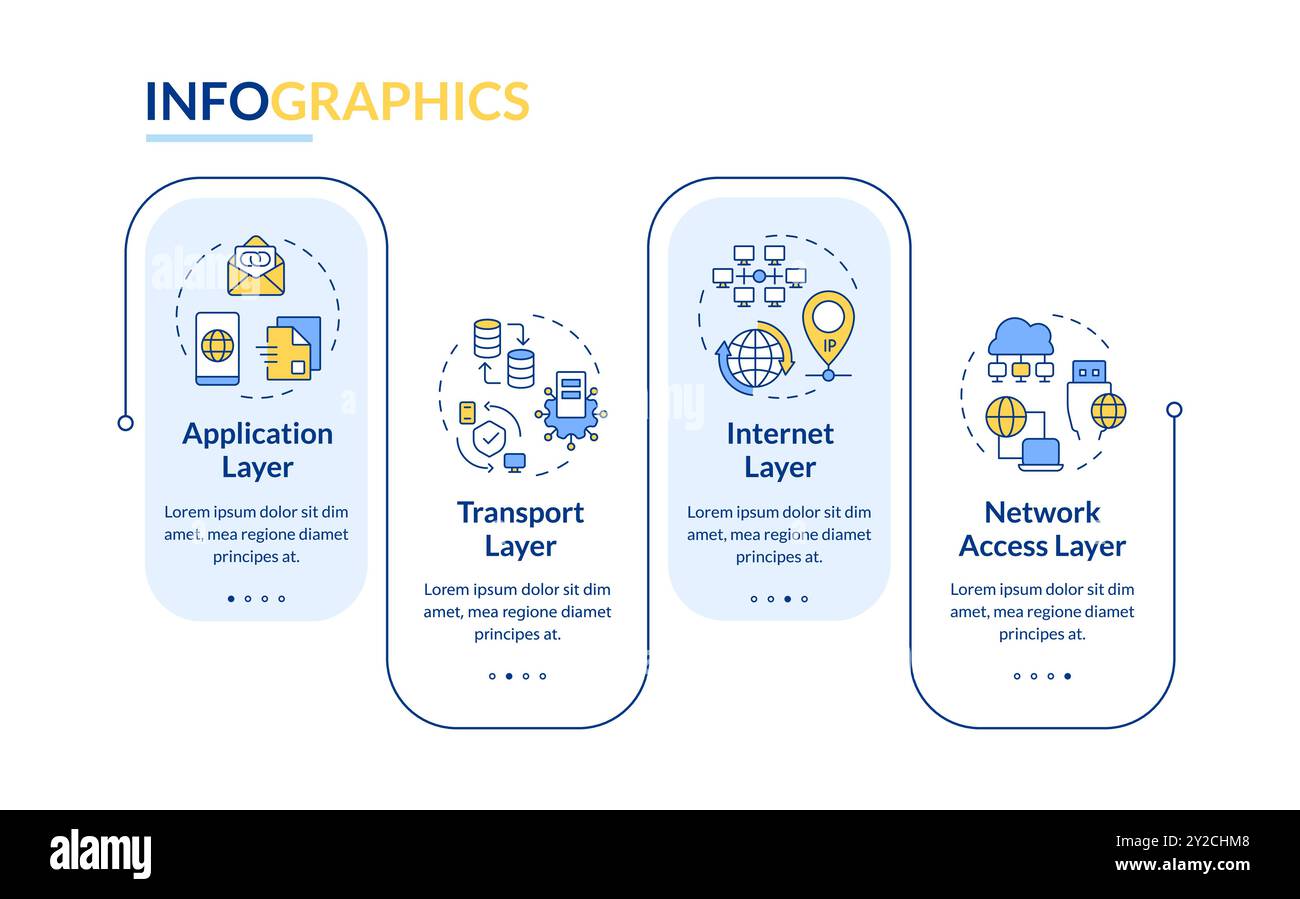 INFOGRAPHICS

Application Layer

Lorem ipsum dolor sit dim amet, mea regione diamet principes at.

Transport Layer

Lorem ipsum dolor sit dim amet, mea regione diamet principes at.

IP

Internet Layer

Lorem ipsum dolor sit dim amet, mea regione diamet principes at.

Network Access Layer

Lorem ipsum dolor sit dim amet, mea regione diamet principes at.

alamy

Image ID: 2Y2CHM8
www.alamy.com