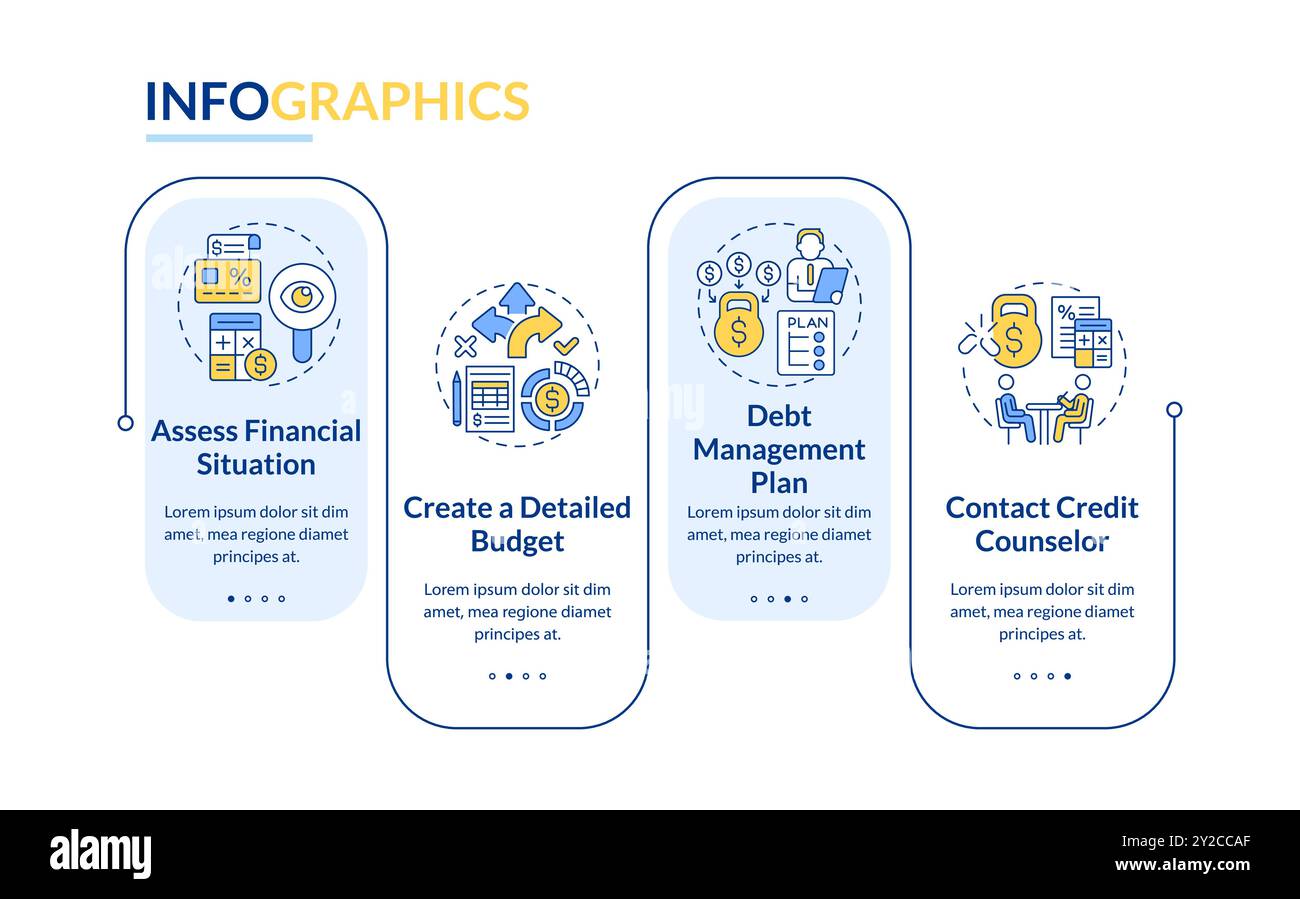 INFOGRAPHICS

Assess Financial Situation

Lorem ipsum dolor sit dim amet, mea regione diamet principes at.

Create a Detailed Budget

Lorem ipsum dolor sit dim amet, mea regione diamet principes at.

PLAN

Debt Management Plan

Lorem ipsum dolor sit dim amet, mea regione diamet principes at.

Contact Credit Counselor

Lorem ipsum dolor sit dim amet, mea regione diamet principes at.

alamy

Image ID: 2Y2CCAF
www.alamy.com