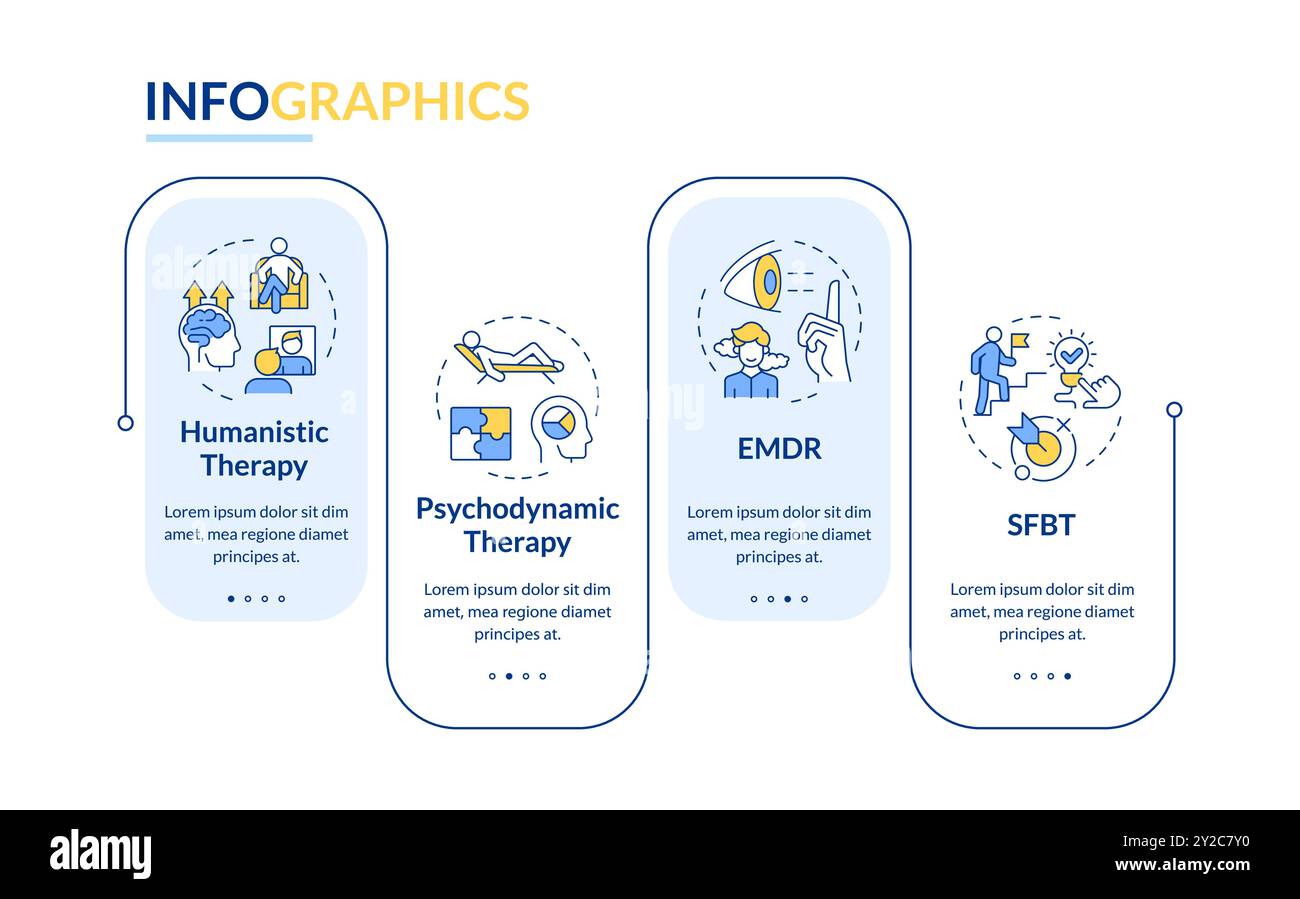 INFOGRAPHICS

Humanistic Therapy

Lorem ipsum dolor sit dim amet, mea regione diamet principes at.

Psychodynamic Therapy

Lorem ipsum dolor sit dim amet, mea regione diamet principes at.

EMDR

Lorem ipsum dolor sit dim amet, mea regione diamet principes at.

SFBT

Lorem ipsum dolor sit dim amet, mea regione diamet principes at.

alamy

Image ID: 2Y2C7Y0
www.alamy.com