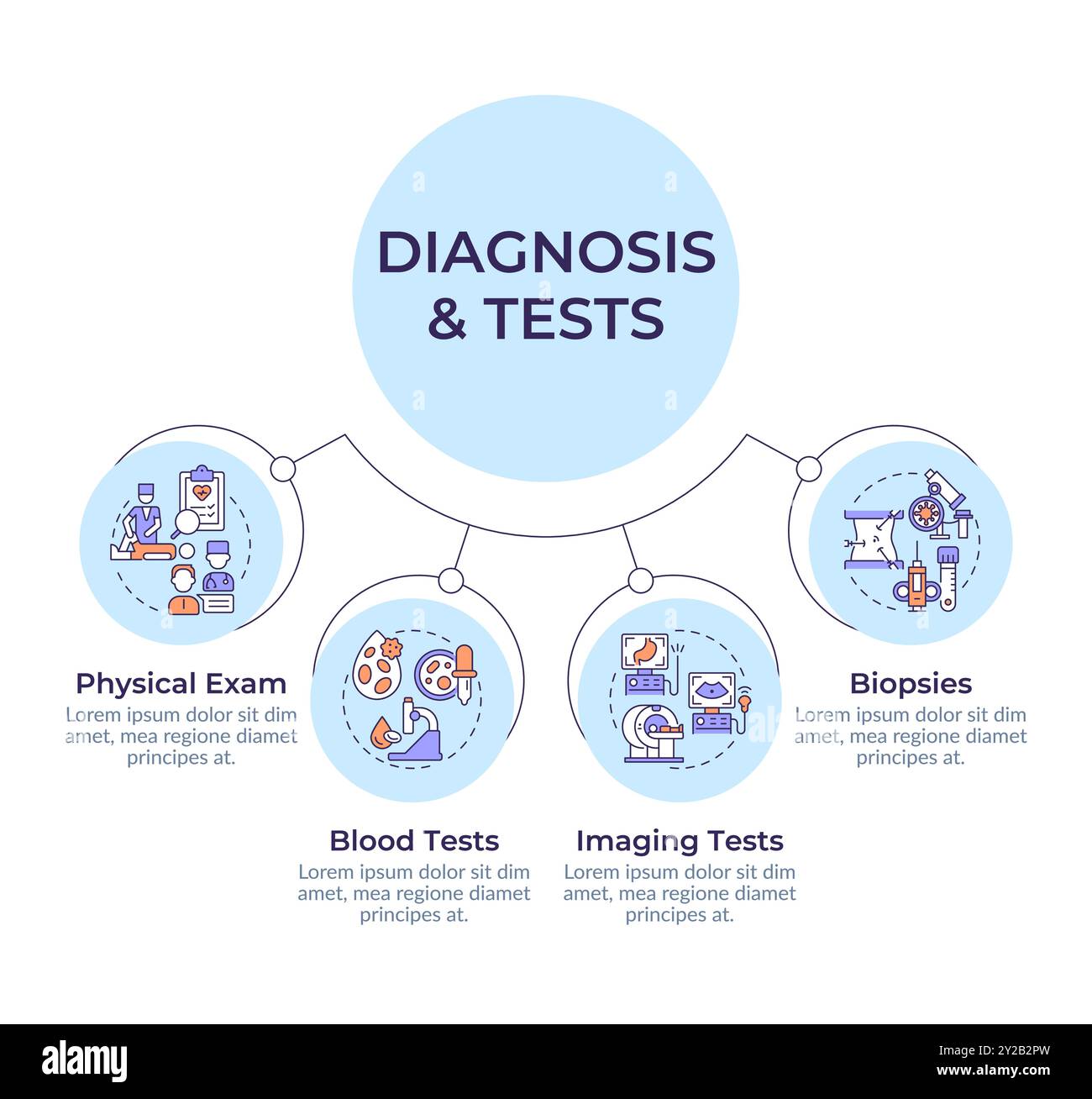 DIAGNOSIS & TESTS

Physical Exam
Lorem ipsum dolor sit dim amet, mea regione diamet principes at.

Blood Tests
Lorem ipsum dolor sit dim amet, mea regione diamet principes at.

Imaging Tests
Lorem ipsum dolor sit dim amet, mea regione diamet principes at.

Biopsies
Lorem ipsum dolor sit dim amet, mea regione diamet principes at.

alamy

Image ID: 2Y2B2PW
www.alamy.com